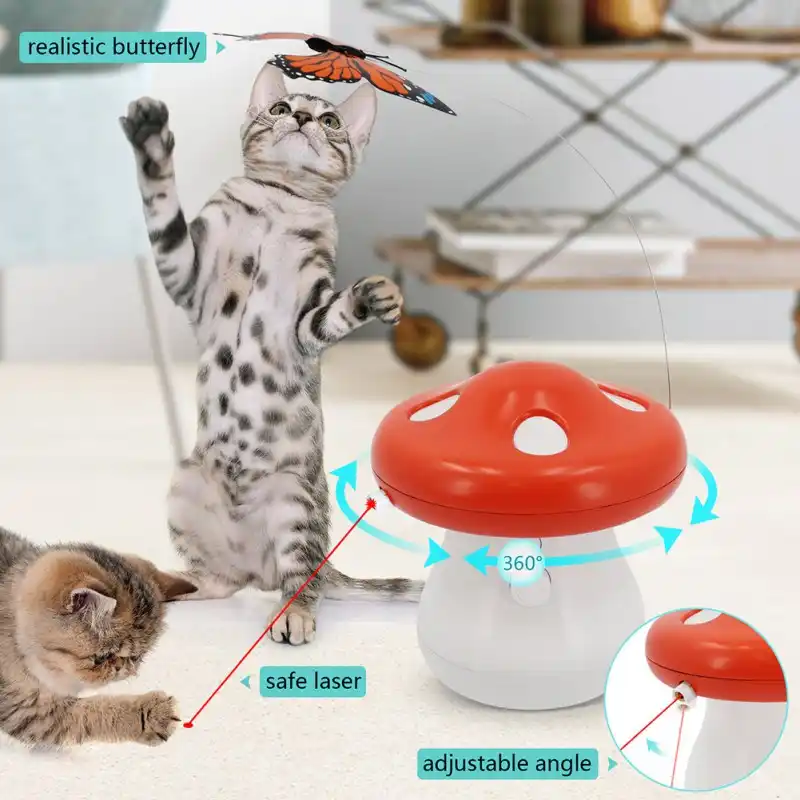 realistic butterfly

360°

safe laser

adjustable angle