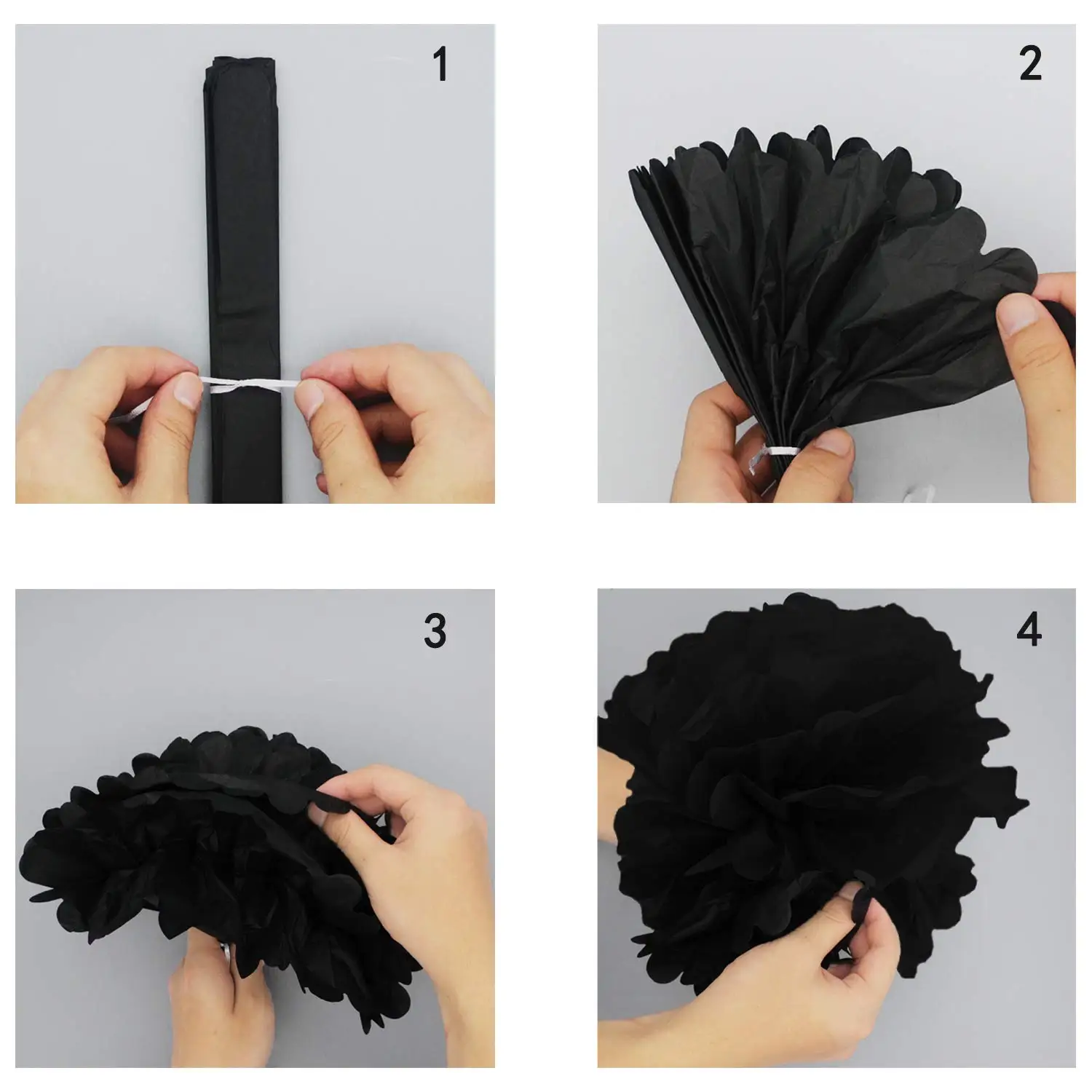 1

2

3

4