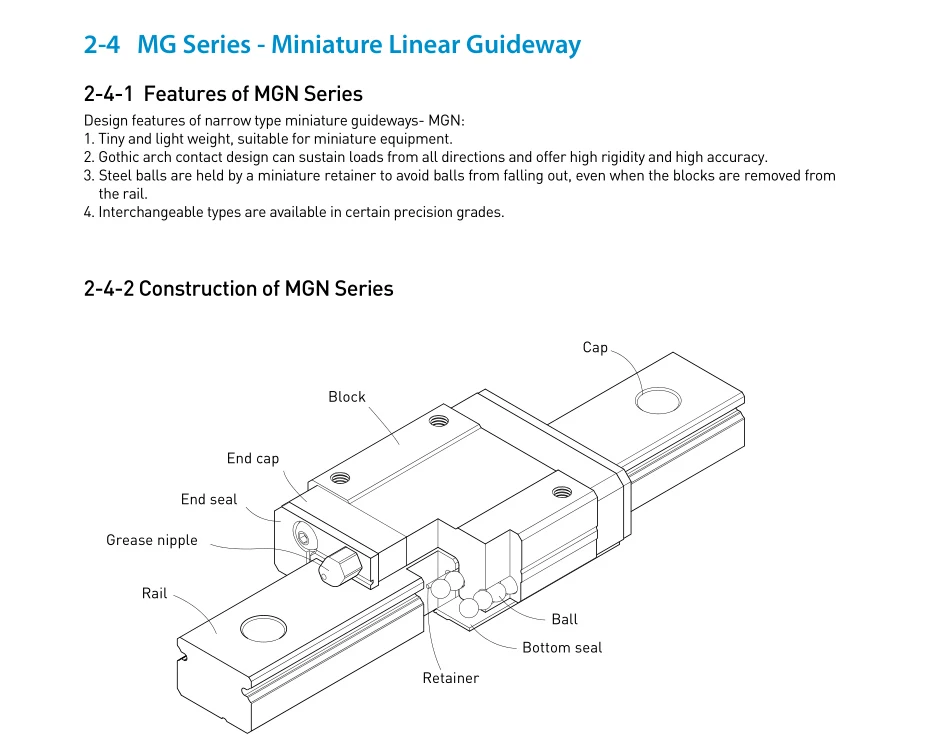 2-4 MG Series - Miniature Linear Guideway

2-4-1 Features of MGN Series

Design features of narrow type miniature guideways- MGN:
1. Tiny and light weight, suitable for miniature equipment.
2. Gothic arch contact design can sustain loads from all directions and offer high rigidity and high accuracy.
3. Steel balls are held by a miniature retainer to avoid balls from falling out, even when the blocks are removed from the rail.
4. Interchangeable types are available in certain precision grades.

2-4-2 Construction of MGN Series

Cap
Block
End cap
End seal
Grease nipple
Rail
Ball
Bottom seal
Retainer