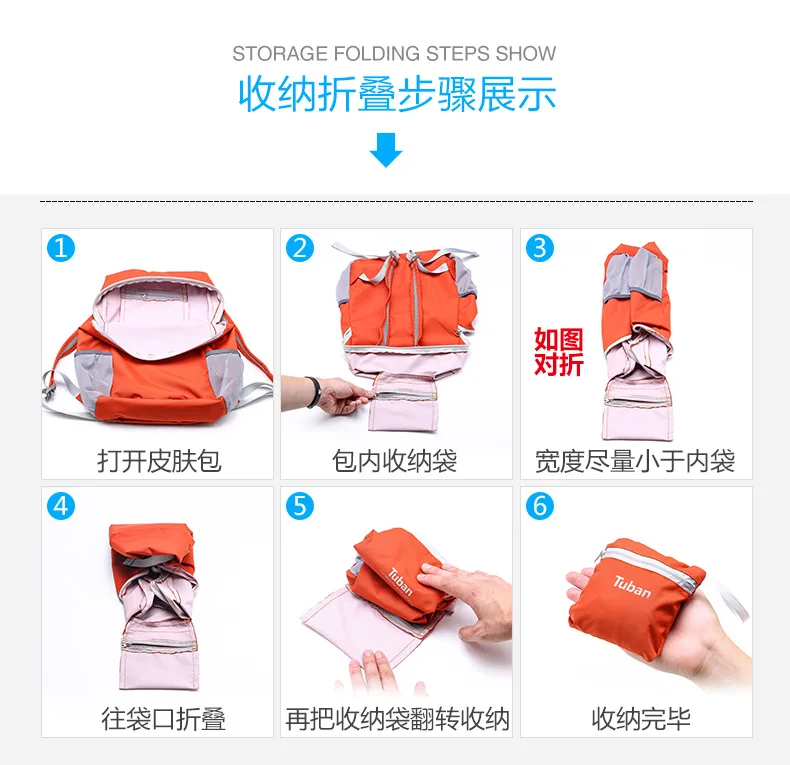 STORAGE FOLDING STEPS SHOW
收纳折叠步骤展示

1
打开皮肤包

2
包内收纳袋

3
如图对折
宽度尽量小于内袋

4
往袋口折叠

5
Tuban
再把收纳袋翻转收纳

6
Tuban
收纳完毕