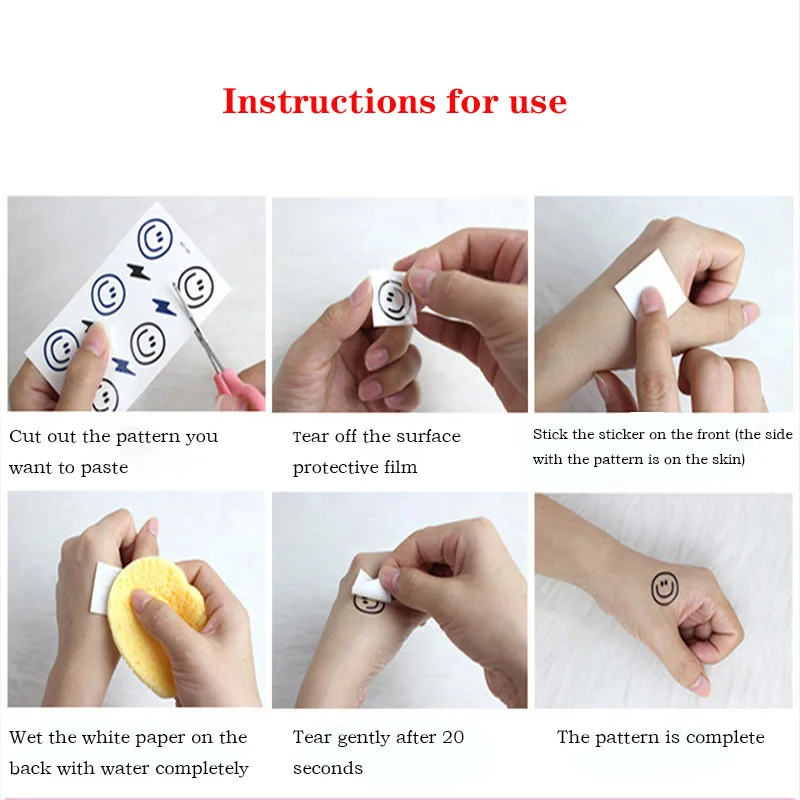 Instructions for use

Cut out the pattern you want to paste

Tear off the surface protective film

Stick the sticker on the front (the side with the pattern is on the skin)

Wet the white paper on the back with water completely

Tear gently after 20 seconds

The pattern is complete