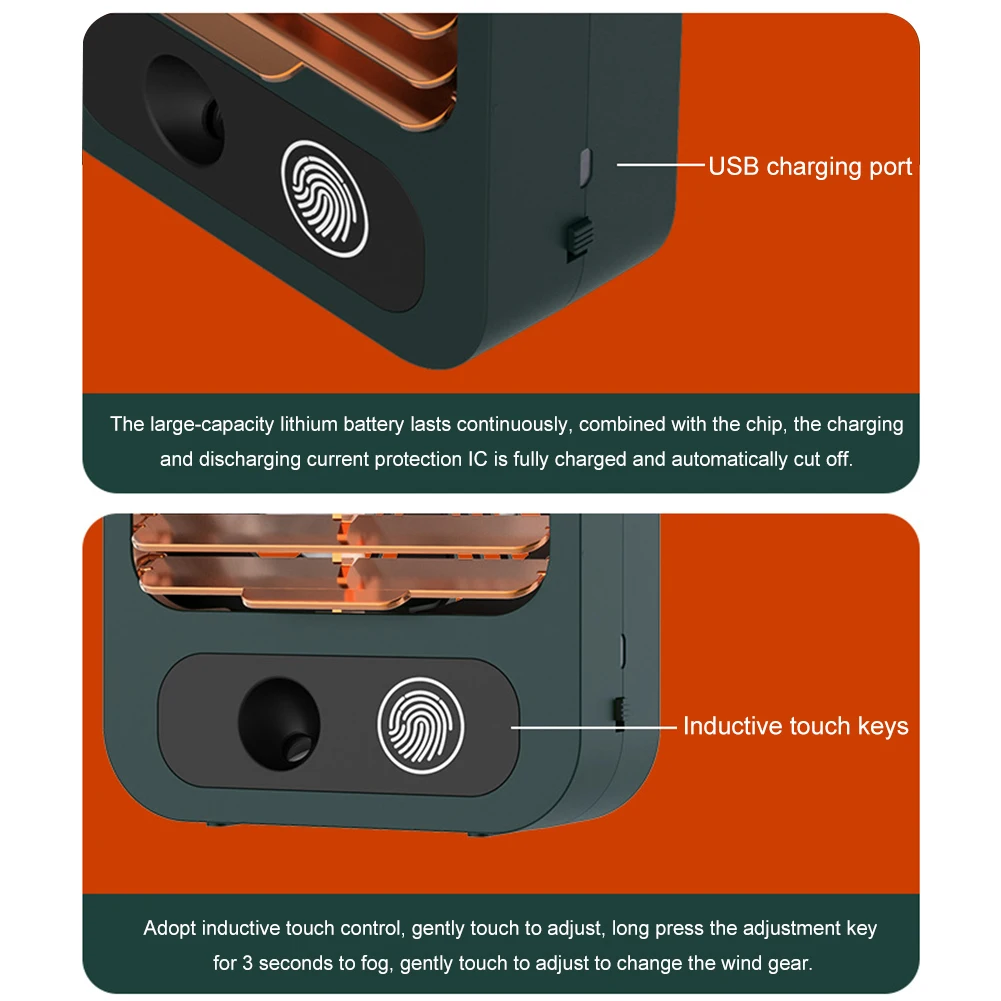 USB charging port

The large-capacity lithium battery lasts continuously, combined with the chip, the charging and discharging current protection IC is fully charged and automatically cut off.

Inductive touch keys

Adopt inductive touch control, gently touch to adjust, long press the adjustment key for 3 seconds to fog, gently touch to adjust to change the wind gear.