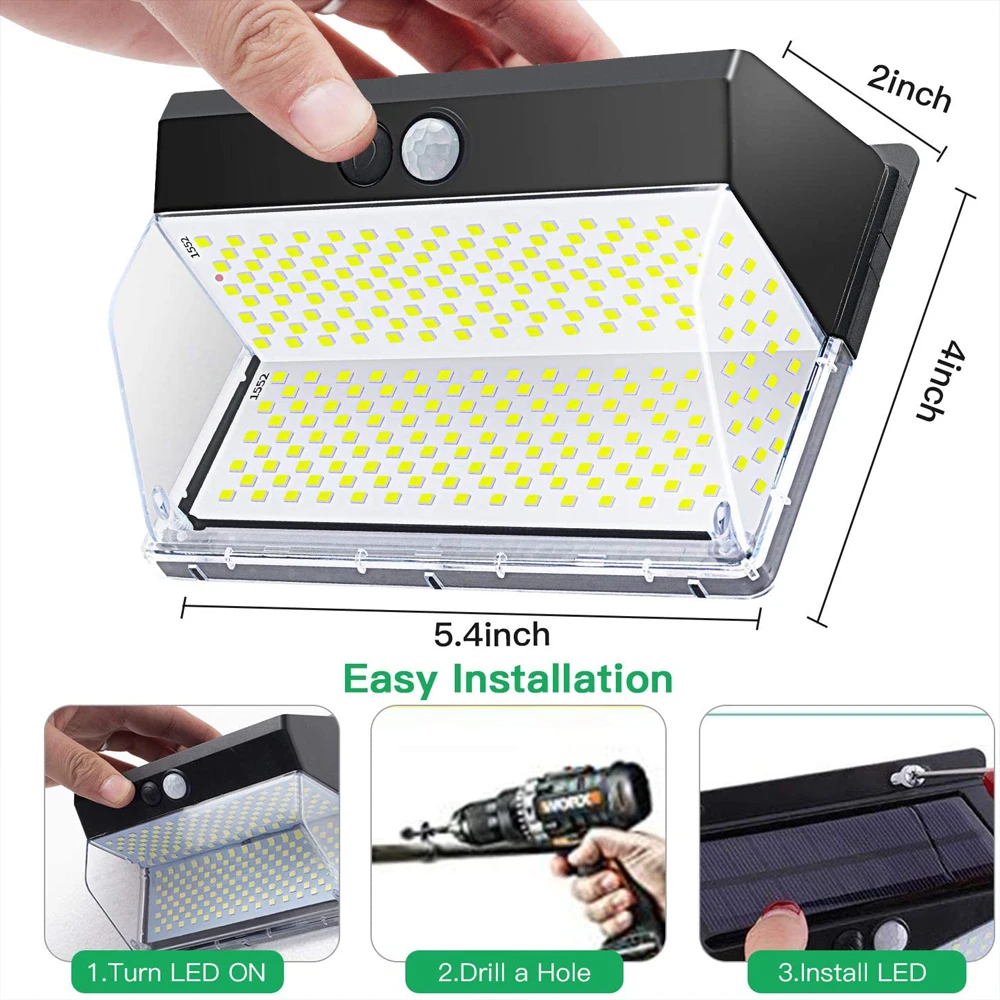 2inch

4inch

1552

1552

5.4inch

Easy Installation

WORX

1.Turn LED ON

2.Drill a Hole

3.Install LED