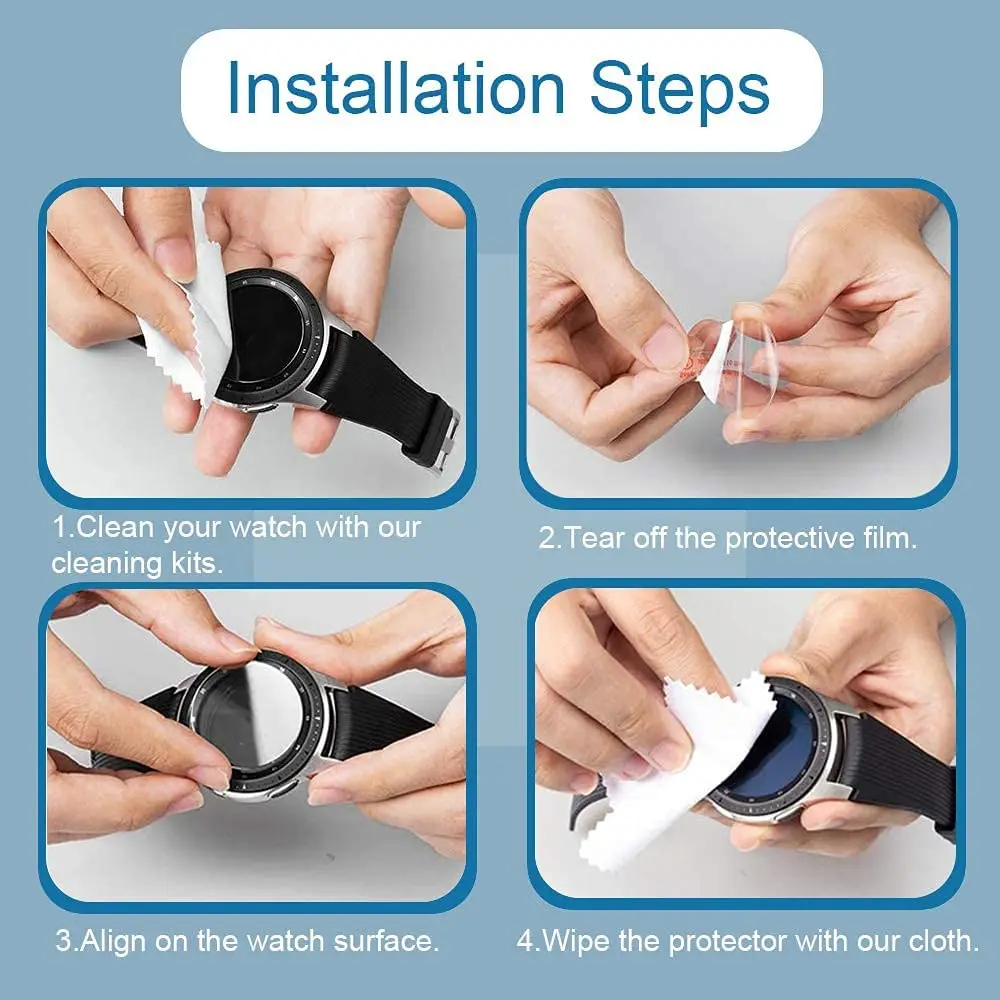 Installation Steps

1.Clean your watch with our cleaning kits.

2.Tear off the protective film.

3.Align on the watch surface.

4.Wipe the protector with our cloth.