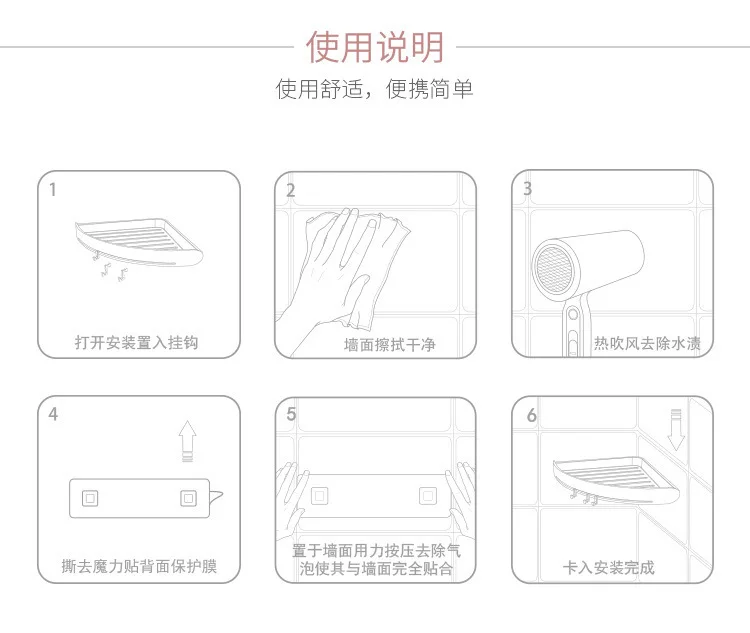 使用说明

使用舒适，便携简单

1
打开安装置入挂钩

2
墙面擦拭干净

3
热吹风去除水渍

4
撕去魔力贴背面保护膜

5
置于墙面用力按压去除气泡使其与墙面完全贴合

6
卡入安装完成