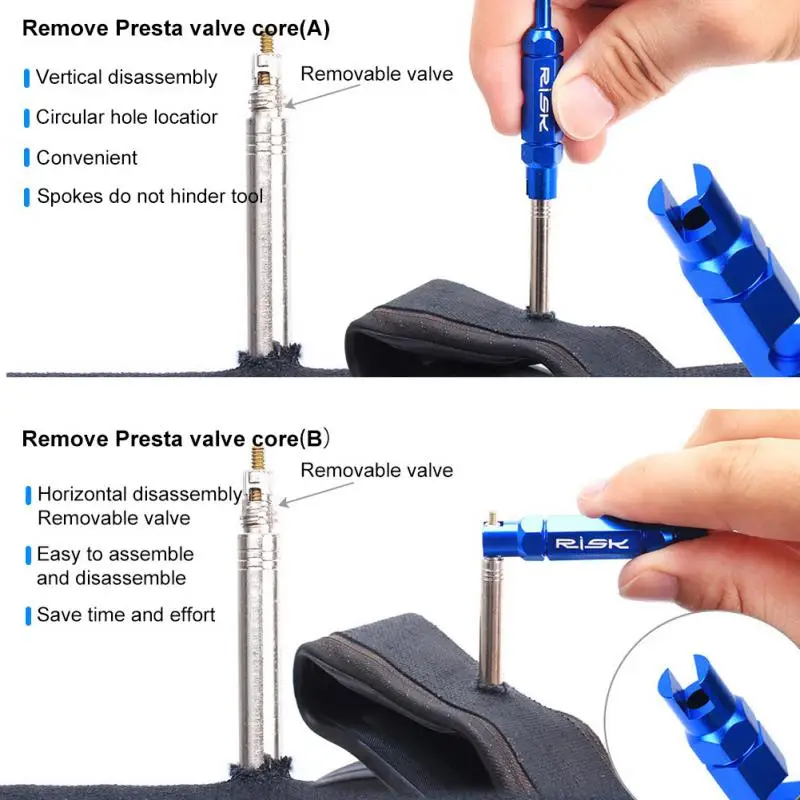 Remove Presta valve core(A)

Vertical disassembly

Circular hole locatior

Convenient

Spokes do not hinder tool

Removable valve

RISK

Remove Presta valve core(B)

Horizontal disassembly
Removable valve

Easy to assemble
and disassemble

Save time and effort

Removable valve

RISK