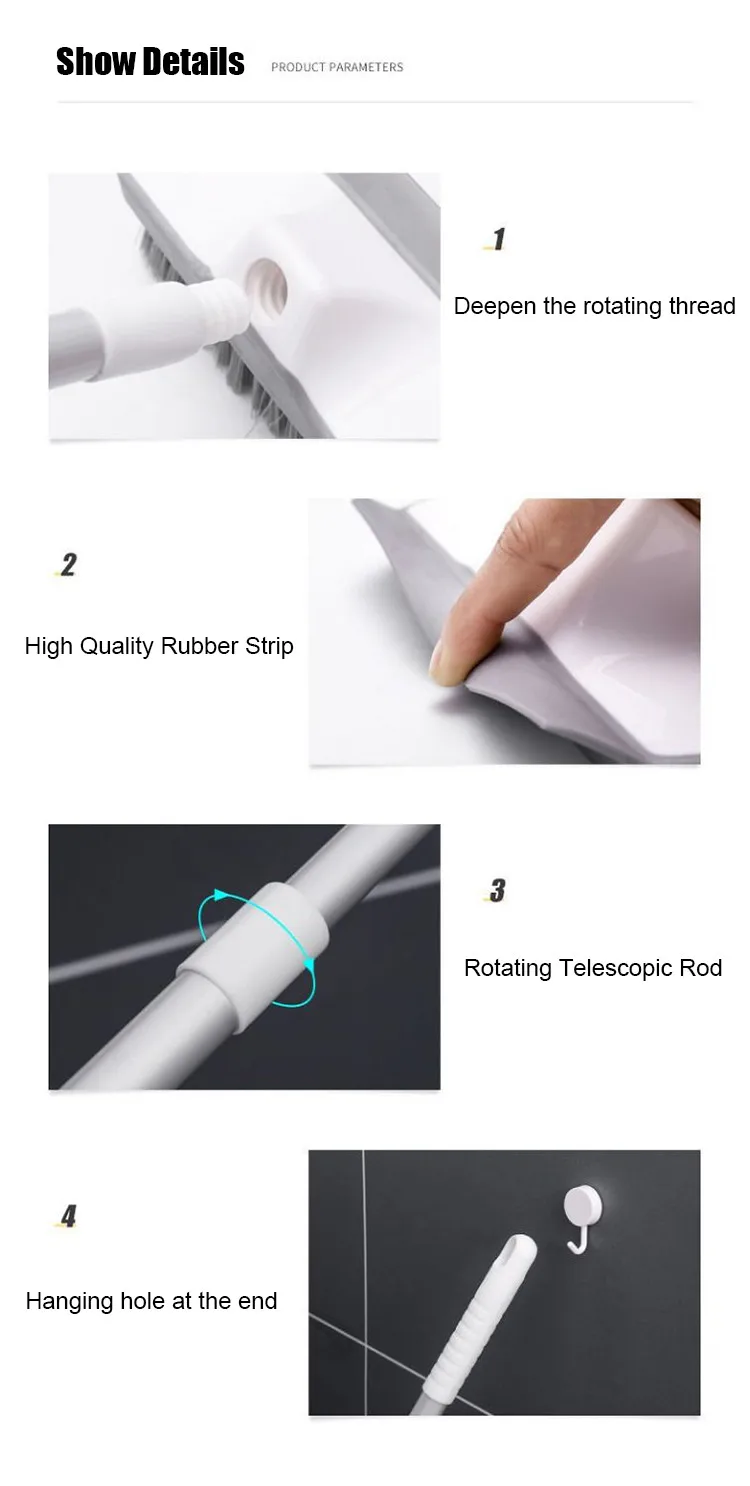 Show Details PRODUCT PARAMETERS

1

Deepen the rotating thread

2

High Quality Rubber Strip

3

Rotating Telescopic Rod

4

Hanging hole at the end