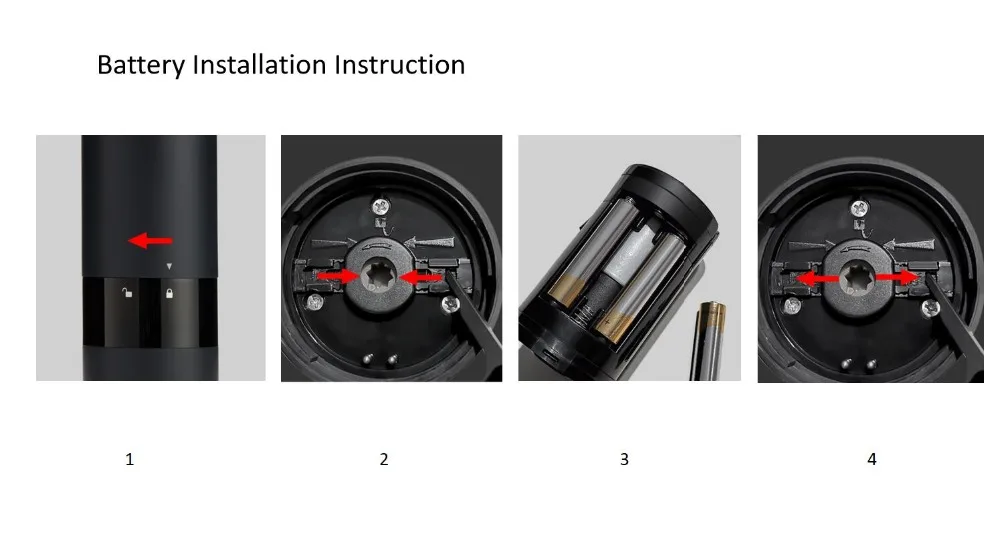 Battery Installation Instruction

1

2

3

4