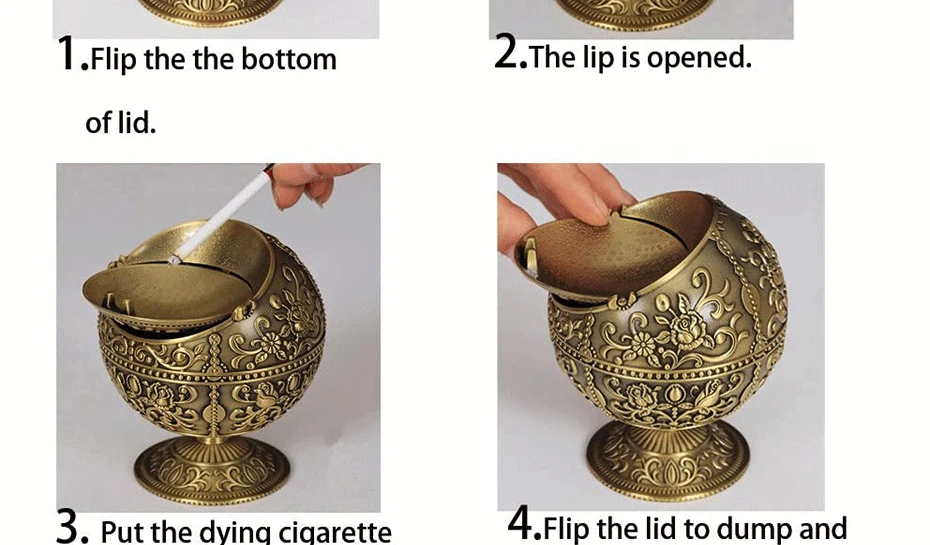 1.Flip the the bottom of lid.

2.The lip is opened.

3. Put the dying cigarette

4.Flip the lid to dump and