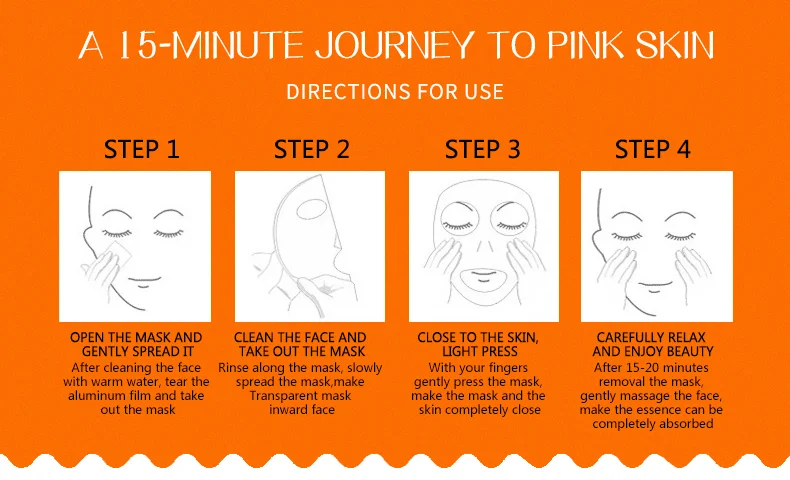 A 15-MINUTE JOURNEY TO PINK SKIN

DIRECTIONS FOR USE

STEP 1

OPEN THE MASK AND GENTLY SPREAD IT
After cleaning the face with warm water, tear the aluminum film and take out the mask

STEP 2

CLEAN THE FACE AND TAKE OUT THE MASK
Rinse along the mask, slowly spread the mask,make Transparent mask inward face

STEP 3

CLOSE TO THE SKIN, LIGHT PRESS
With your fingers gently press the mask, make the mask and the skin completely close

STEP 4

CAREFULLY RELAX AND ENJOY BEAUTY
After 15-20 minutes removal the mask, gently massage the face, make the essence can be completely absorbed