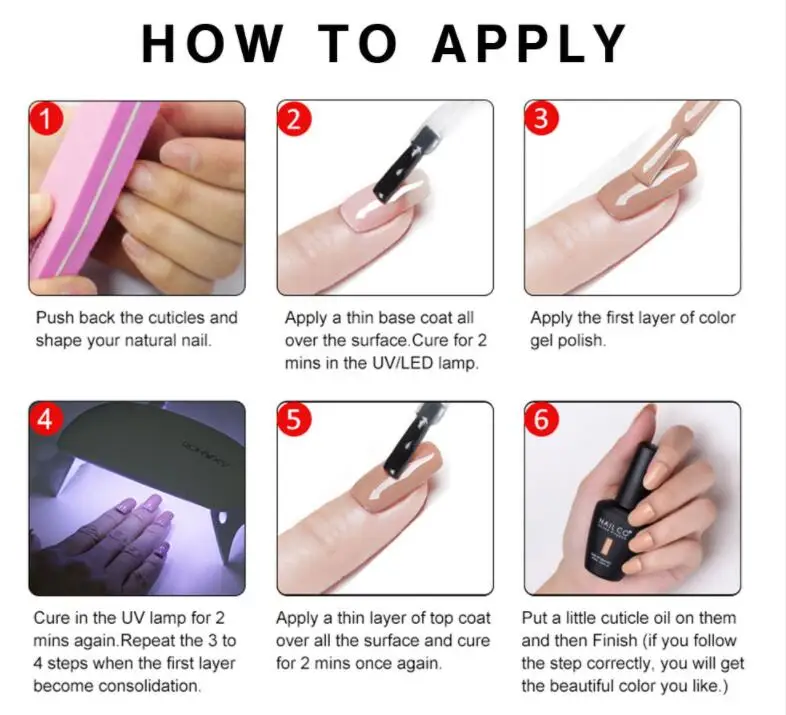 HOW TO APPLY

1

Push back the cuticles and shape your natural nail.

2

Apply a thin base coat all over the surface.Cure for 2 mins in the UV/LED lamp.

3

Apply the first layer of color gel polish.

4

Cure in the UV lamp for 2 mins again.Repeat the 3 to 4 steps when the first layer become consolidation.

5

Apply a thin layer of top coat over all the surface and cure for 2 mins once again.

6

NAILCO

Put a little cuticle oil on them and then Finish (if you follow the step correctly, you will get the beautiful color you like.)