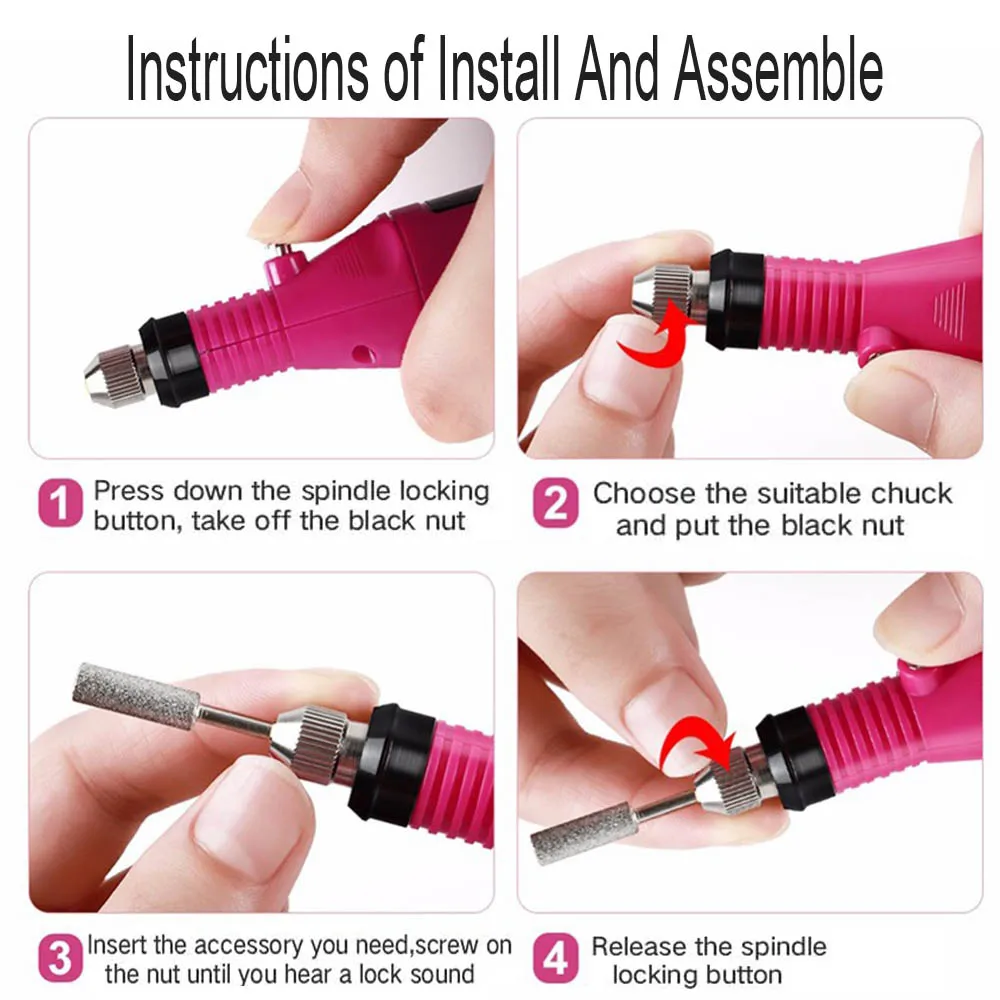 Instructions of Install And Assemble

1 Press down the spindle locking button, take off the black nut

2 Choose the suitable chuck and put the black nut

3 Insert the accessory you need,screw on the nut until you hear a lock sound

4 Release the spindle locking button