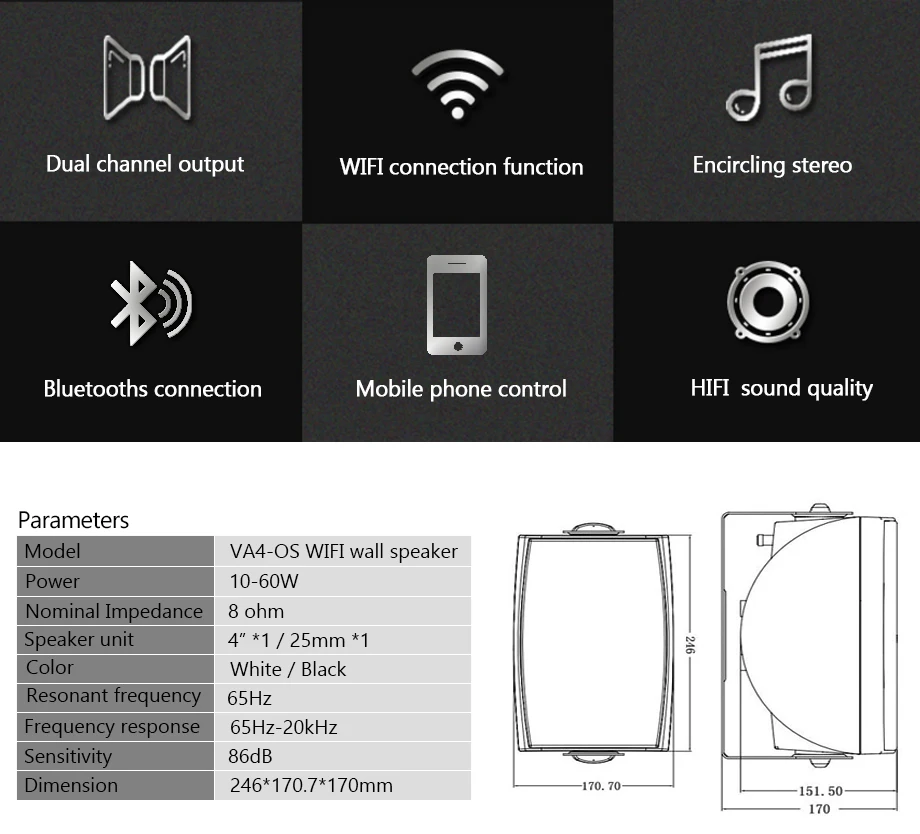 Dual channel output

WIFI connection function

Encircling stereo

Bluetooths connection

Mobile phone control

HIFI sound quality

Parameters

| Model | VA4-OS WIFI wall speaker |
|---|---|
| Power | 10-60W |
| Nominal Impedance | 8 ohm |
| Speaker unit | 4" *1 / 25mm *1 |
| Color | White / Black |
| Resonant frequency | 65Hz |
| Frequency response | 65Hz-20kHz |
| Sensitivity | 86dB |
| Dimension | 246*170.7*170mm |

246

170.70

151.50

170