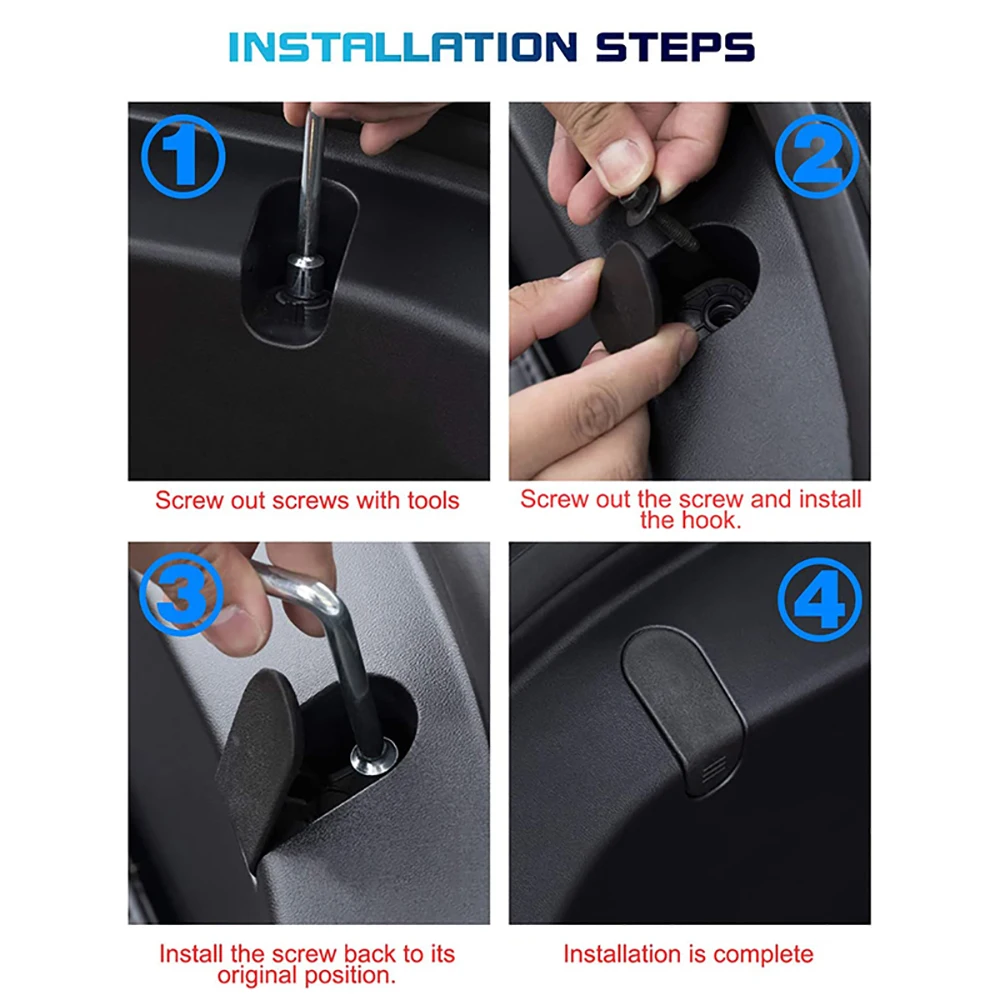 INSTALLATION STEPS

1

Screw out screws with tools

2

Screw out the screw and install the hook.

3

Install the screw back to its original position.

4

Installation is complete