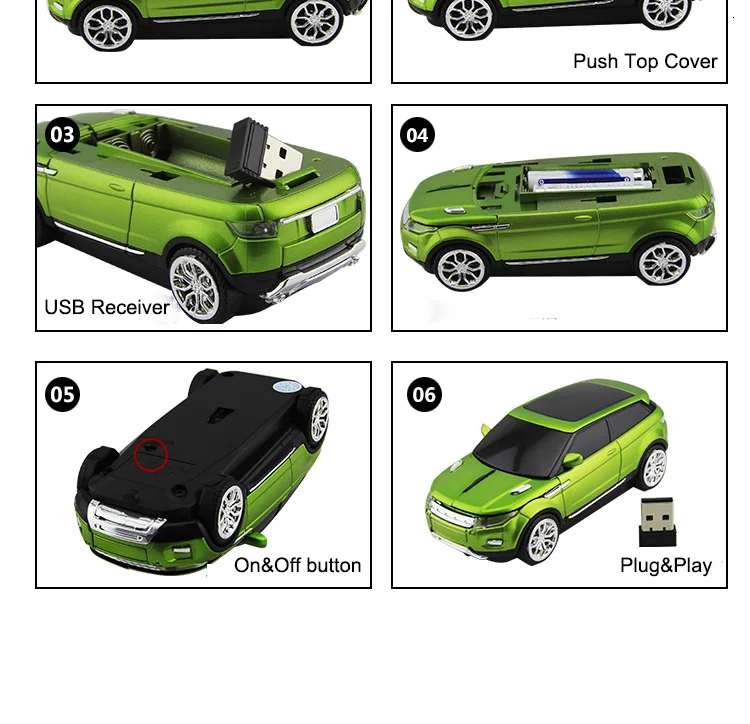 Push Top Cover

03

USB Receiver

04

05

On&Off button

06

Plug&Play