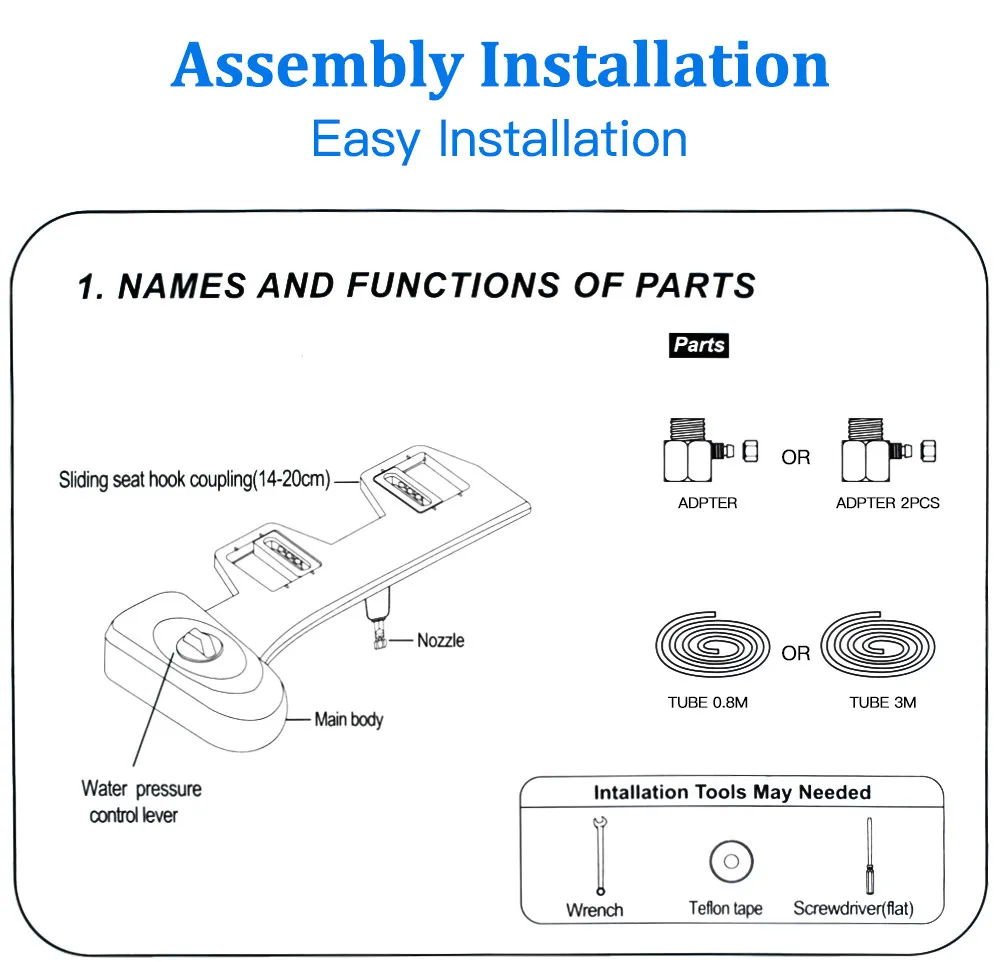 Assembly Installation
Easy Installation

1. NAMES AND FUNCTIONS OF PARTS

Sliding seat hook coupling(14-20cm)

Nozzle

Main body

Water pressure control lever

Parts

ADPTER

OR

ADPTER 2PCS

TUBE 0.8M

OR

TUBE 3M

Intallation Tools May Needed

Wrench

Teflon tape

Screwdriver(flat)