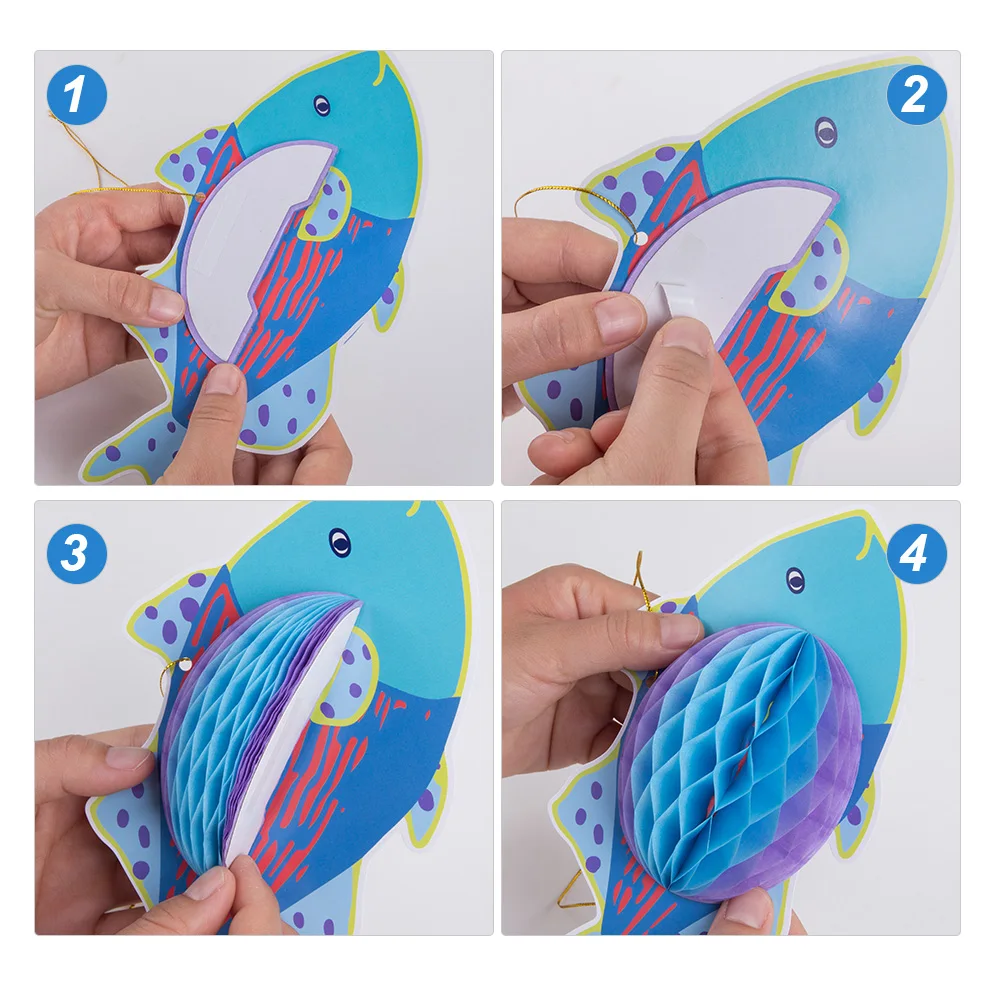 1

2

3

4