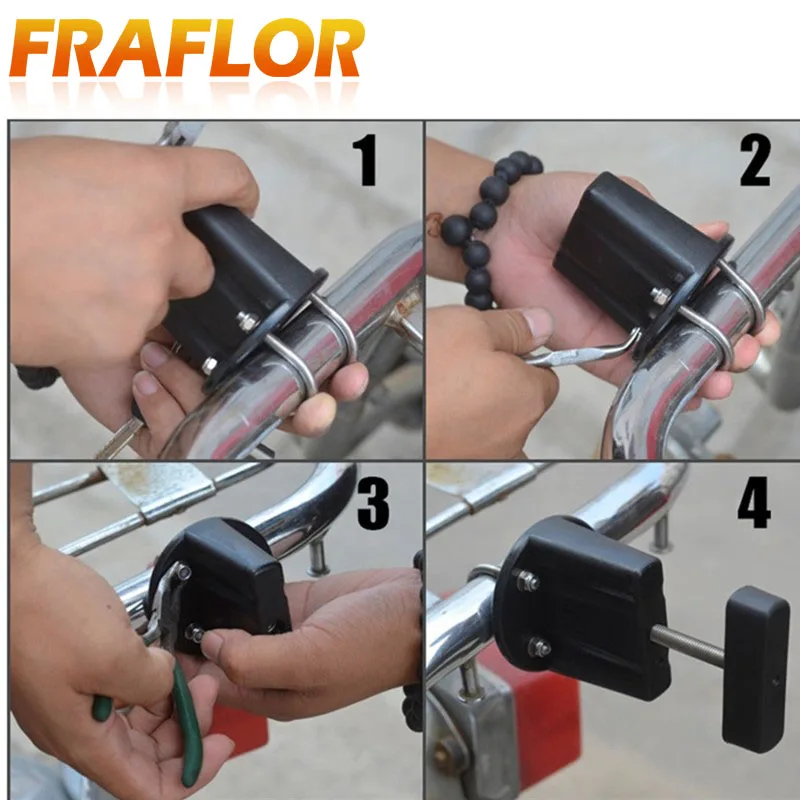 FRAFLOR

1

2

3

4