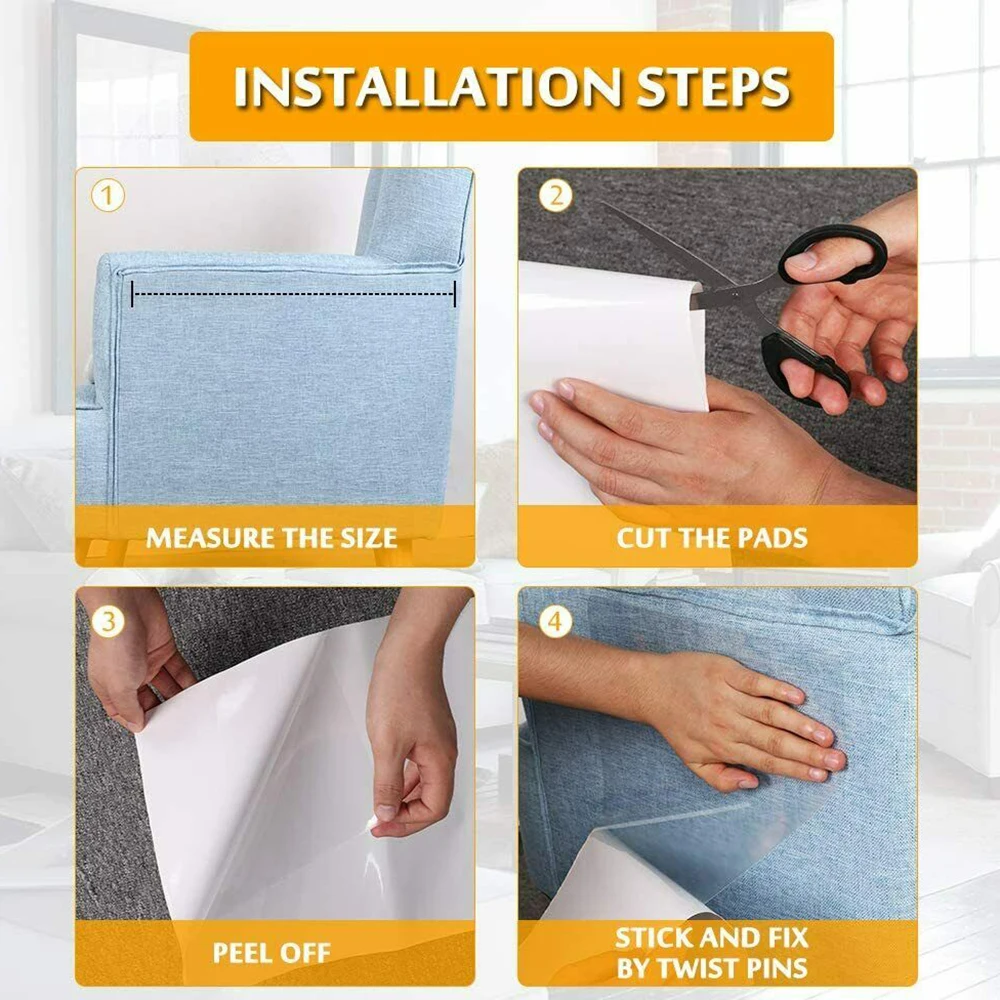 INSTALLATION STEPS

1

MEASURE THE SIZE

2

CUT THE PADS

3

PEEL OFF

4

STICK AND FIX BY TWIST PINS