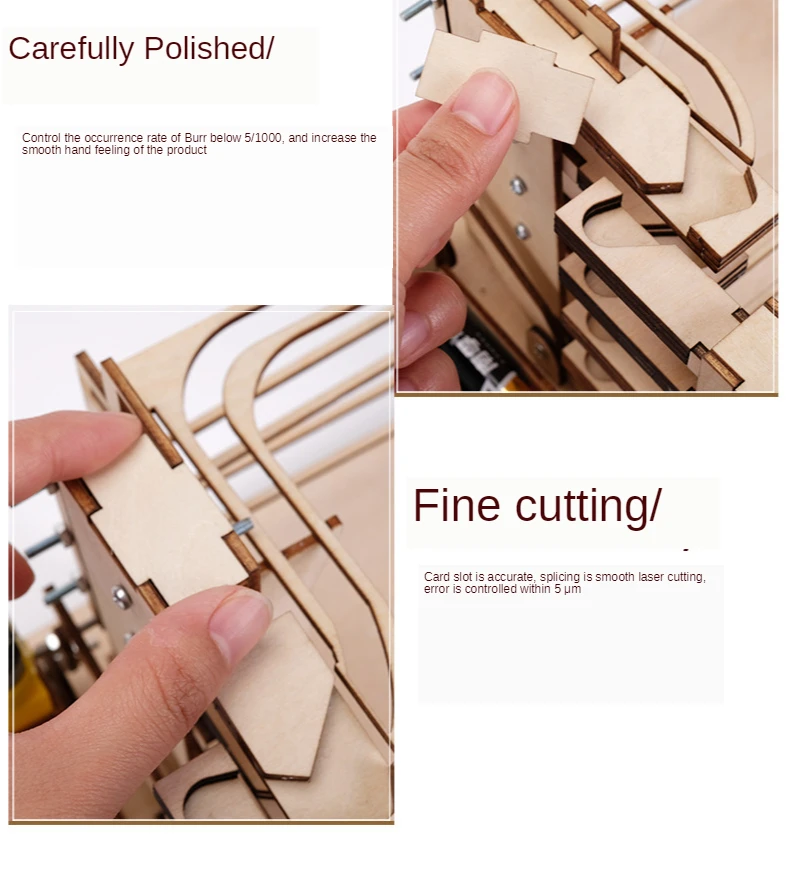 Carefully Polished/

Control the occurrence rate of Burr below 5/1000, and increase the smooth hand feeling of the product

Fine cutting/

Card slot is accurate, splicing is smooth laser cutting, error is controlled within 5 μm