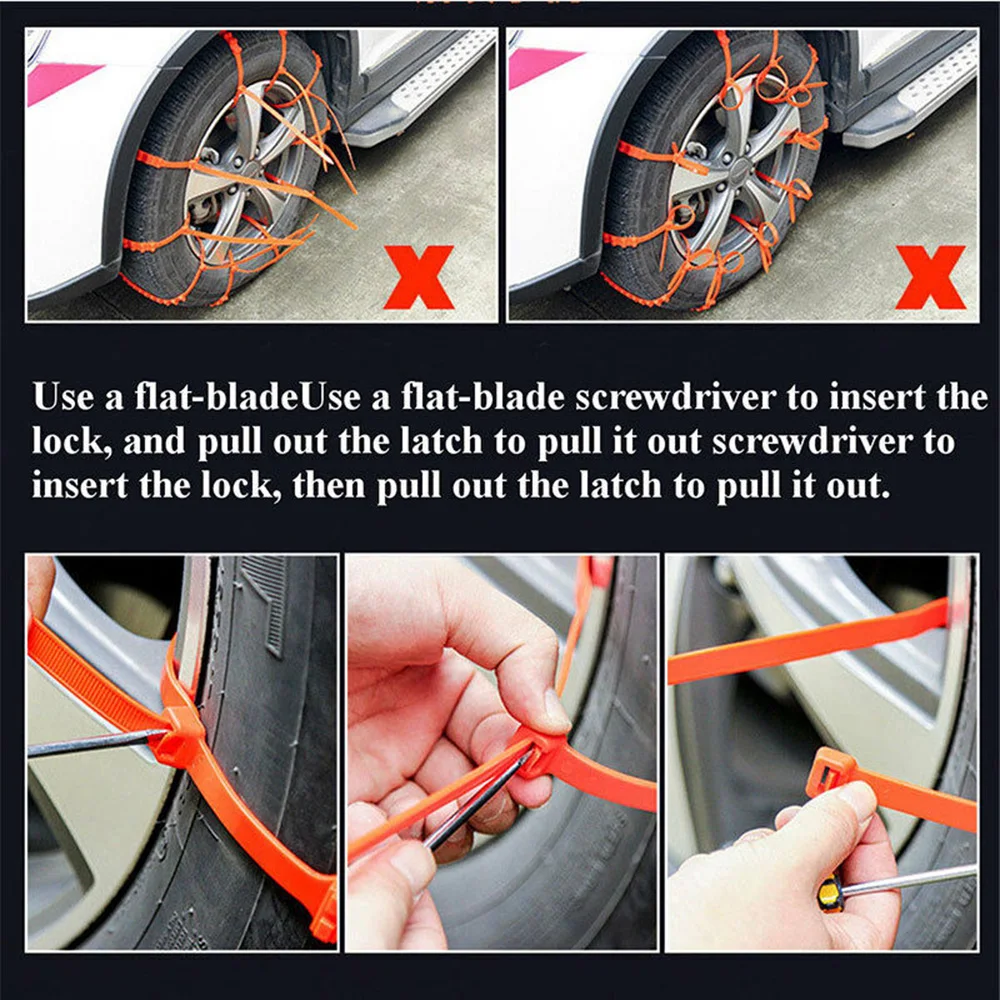 X

X

Use a flat-bladeUse a flat-blade screwdriver to insert the lock, and pull out the latch to pull it out screwdriver to insert the lock, then pull out the latch to pull it out.