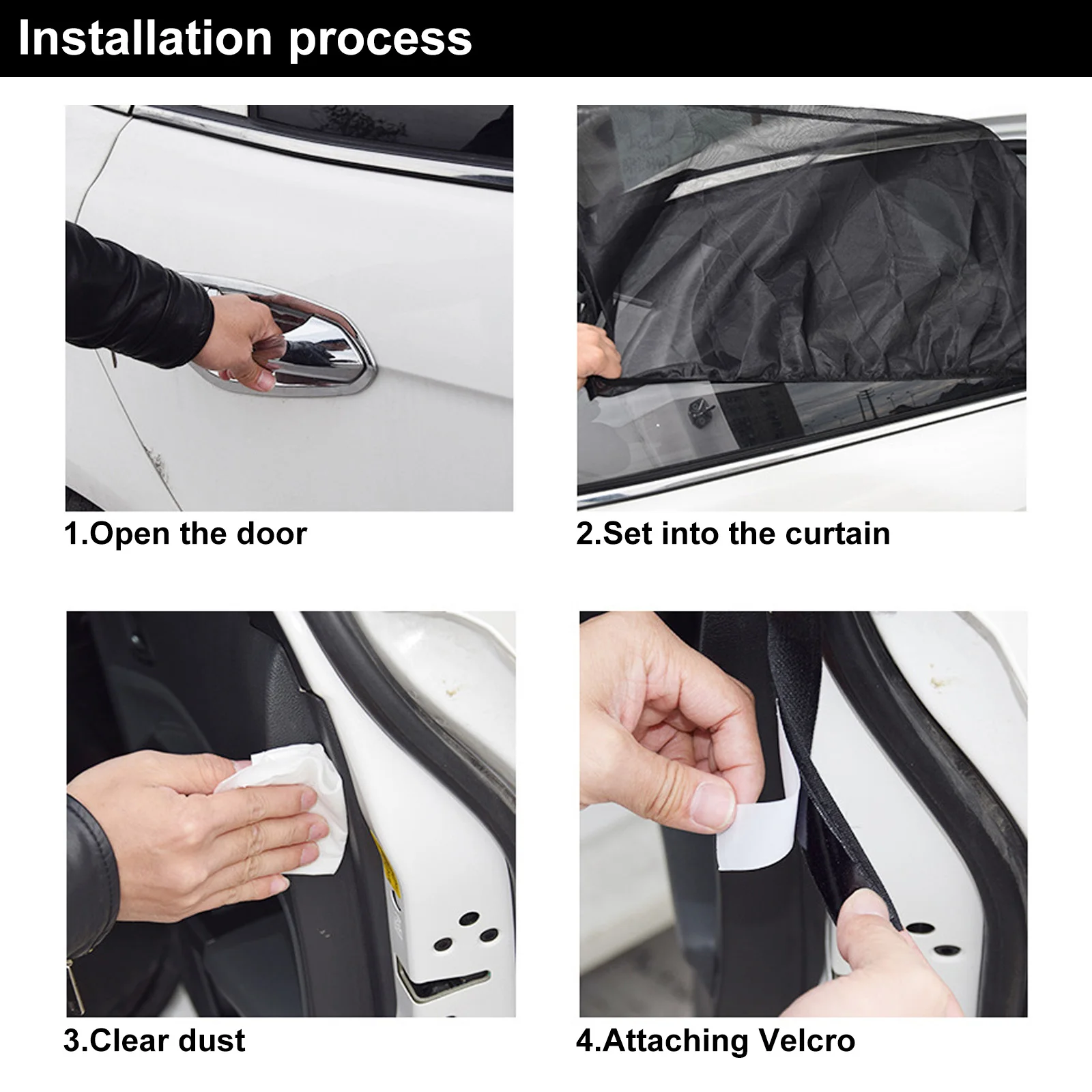 Installation process

1.Open the door

2.Set into the curtain

3.Clear dust

4.Attaching Velcro