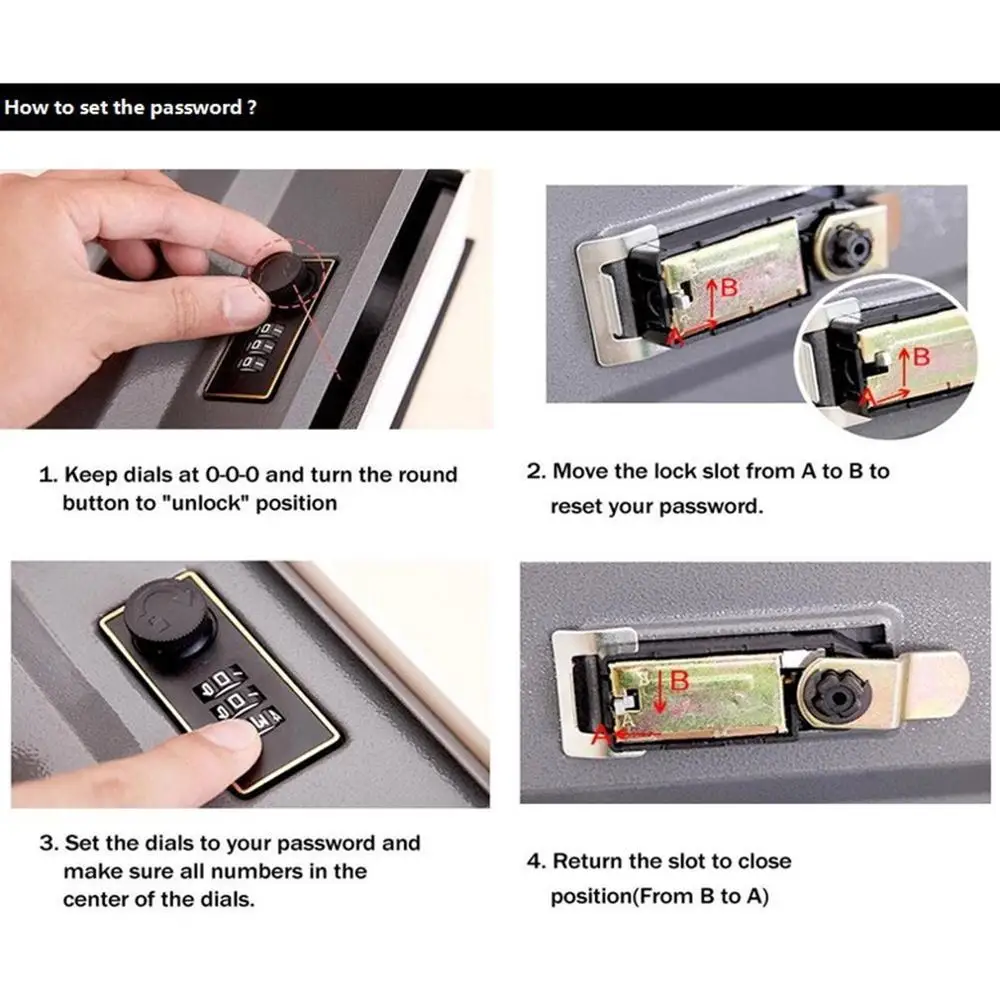 How to set the password ?

B
A
B
A

1. Keep dials at 0-0-0 and turn the round button to "unlock" position

2. Move the lock slot from A to B to reset your password.

B
A

3. Set the dials to your password and make sure all numbers in the center of the dials.

4. Return the slot to close position(From B to A)