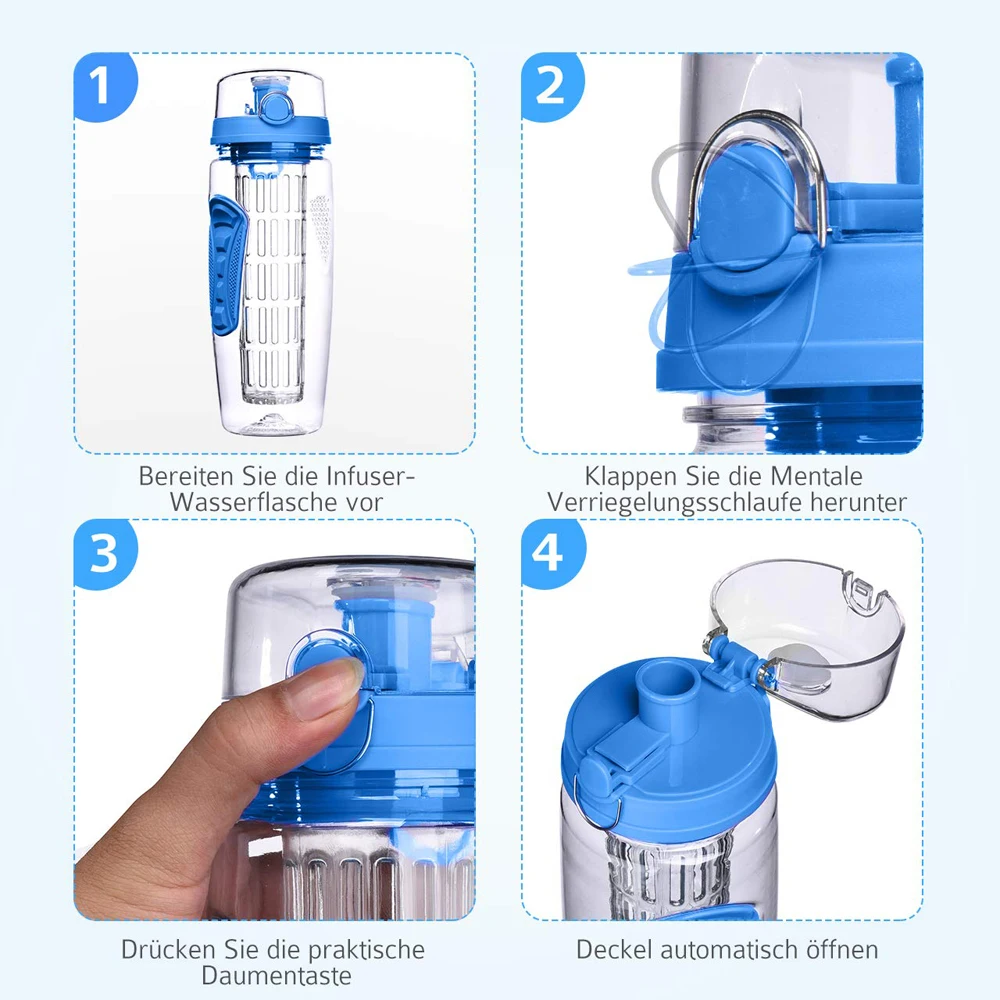 1

Bereiten Sie die Infuser-Wasserflasche vor

2

Klappen Sie die Mentale Verriegelungsschlaufe herunter

3

Drücken Sie die praktische Daumentaste

4

Deckel automatisch öffnen