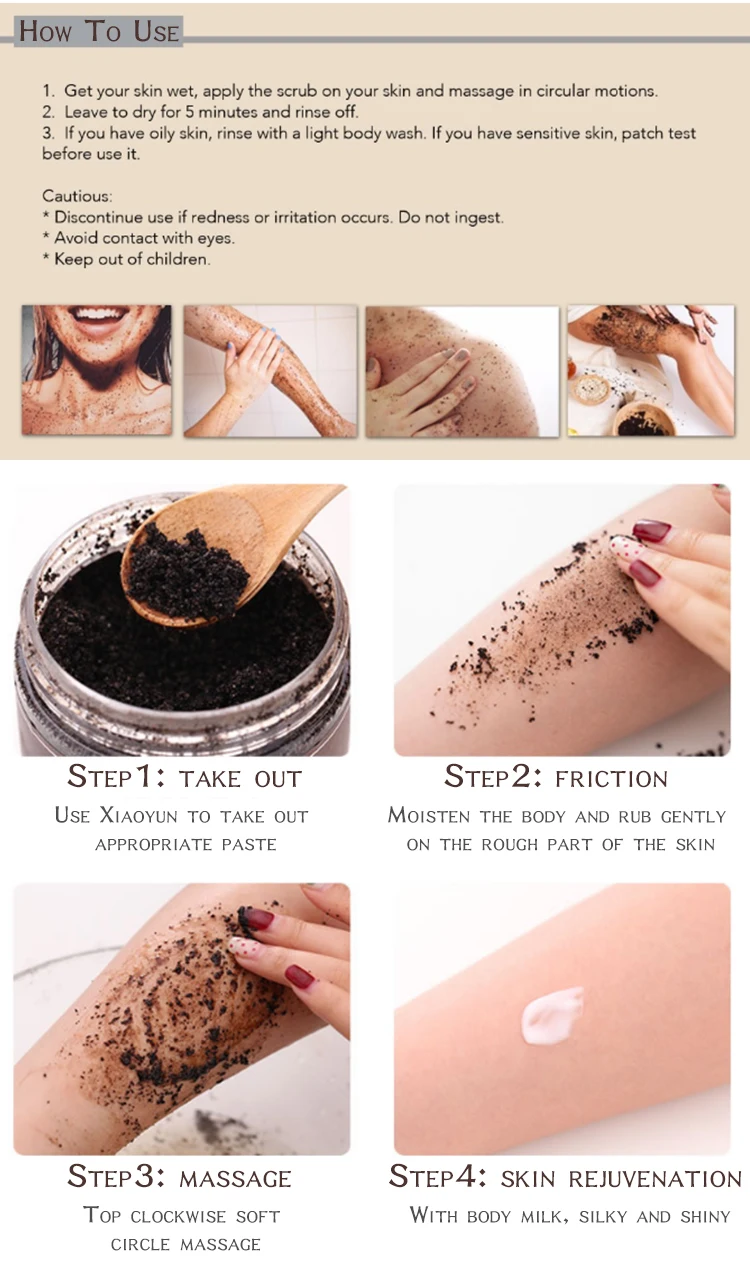 How To Use

1. Get your skin wet, apply the scrub on your skin and massage in circular motions.
2. Leave to dry for 5 minutes and rinse off.
3. If you have oily skin, rinse with a light body wash. If you have sensitive skin, patch test before use it.

Cautious:
* Discontinue use if redness or irritation occurs. Do not ingest.
* Avoid contact with eyes.
* Keep out of children.

Step1: take out
Use Xiaoyun to take out appropriate paste

Step2: friction
Moisten the body and rub gently on the rough part of the skin

Step3: massage
Top clockwise soft circle massage

Step4: skin rejuvenation
With body milk, silky and shiny