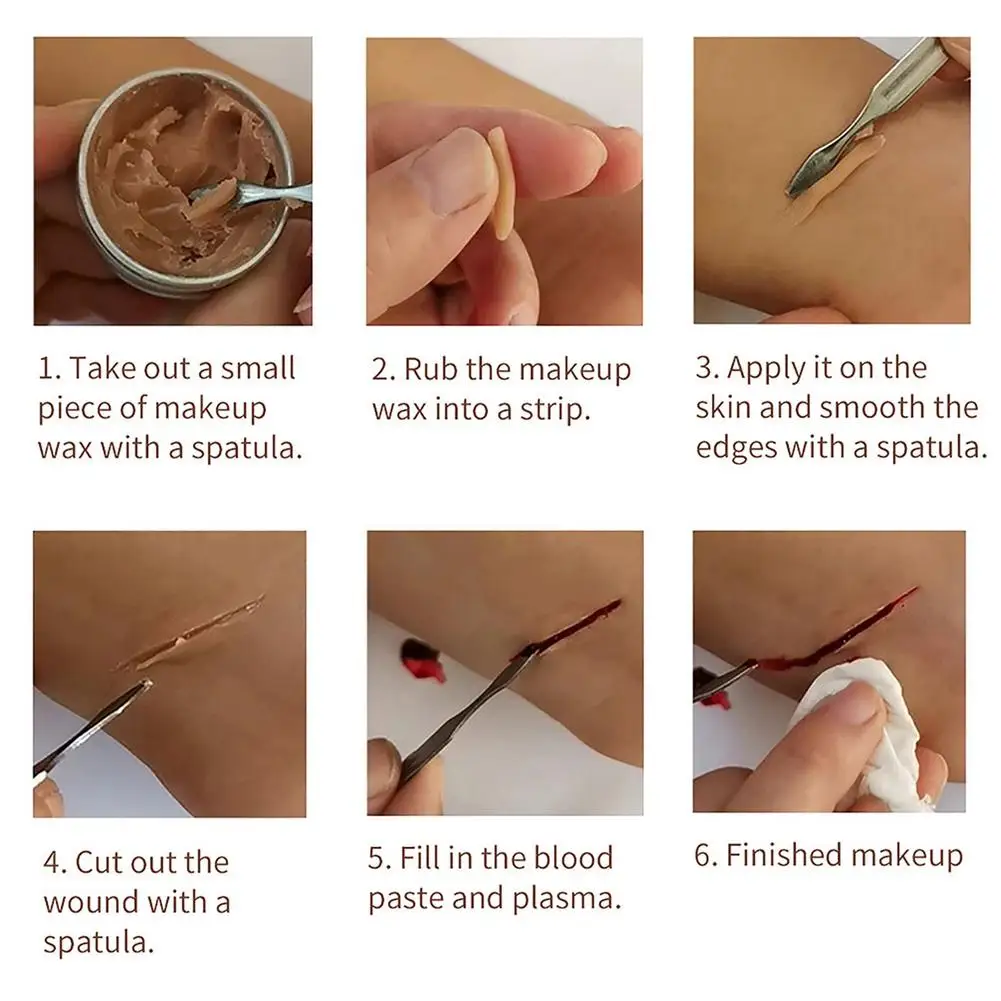 1. Take out a small piece of makeup wax with a spatula.

2. Rub the makeup wax into a strip.

3. Apply it on the skin and smooth the edges with a spatula.

4. Cut out the wound with a spatula.

5. Fill in the blood paste and plasma.

6. Finished makeup