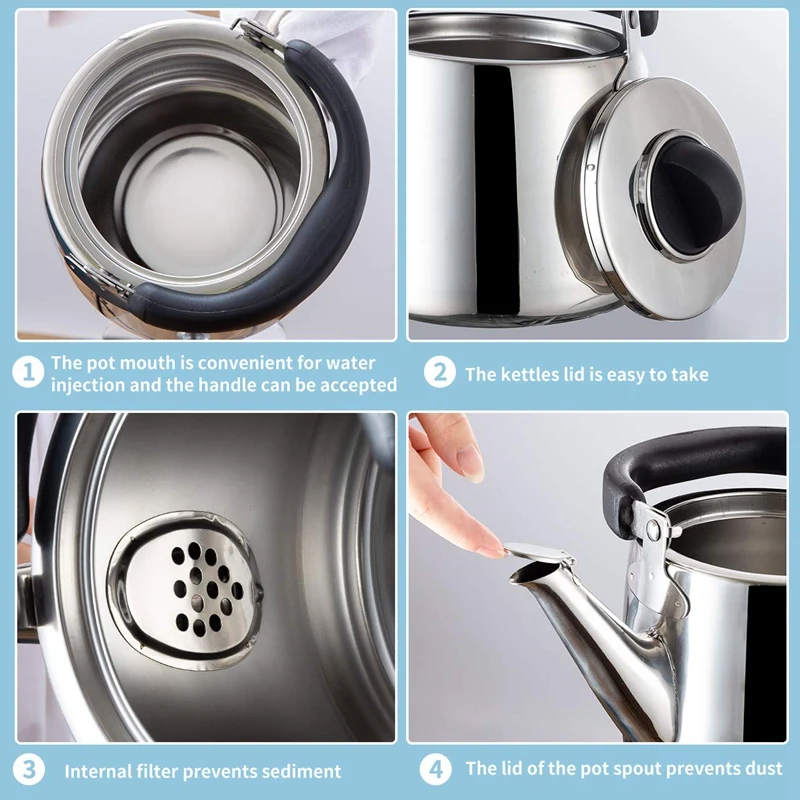 1 The pot mouth is convenient for water injection and the handle can be accepted

2 The kettles lid is easy to take

3 Internal filter prevents sediment

4 The lid of the pot spout prevents dust