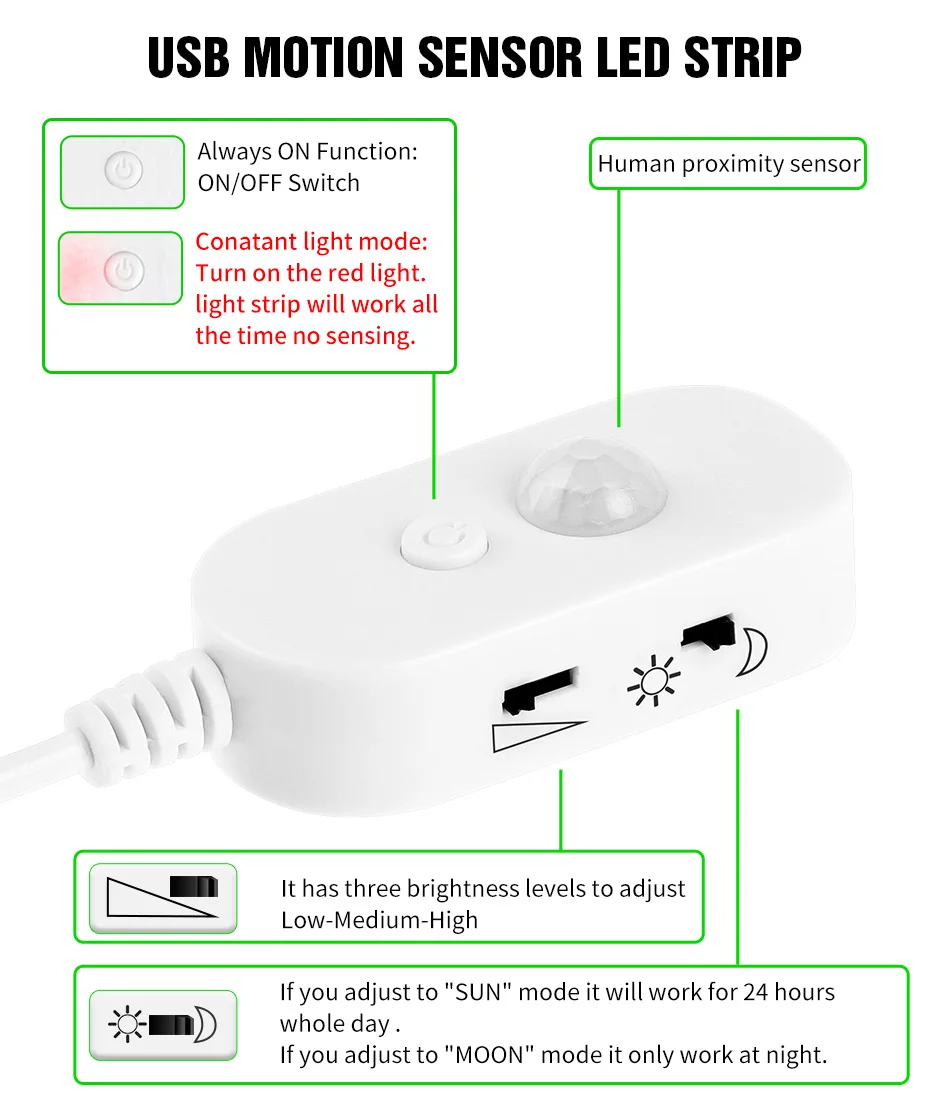 USB MOTION SENSOR LED STRIP

Always ON Function:
ON/OFF Switch

Conatant light mode:
Turn on the red light.
light strip will work all the time no sensing.

Human proximity sensor

It has three brightness levels to adjust
Low-Medium-High

If you adjust to "SUN" mode it will work for 24 hours whole day .
If you adjust to "MOON" mode it only work at night.