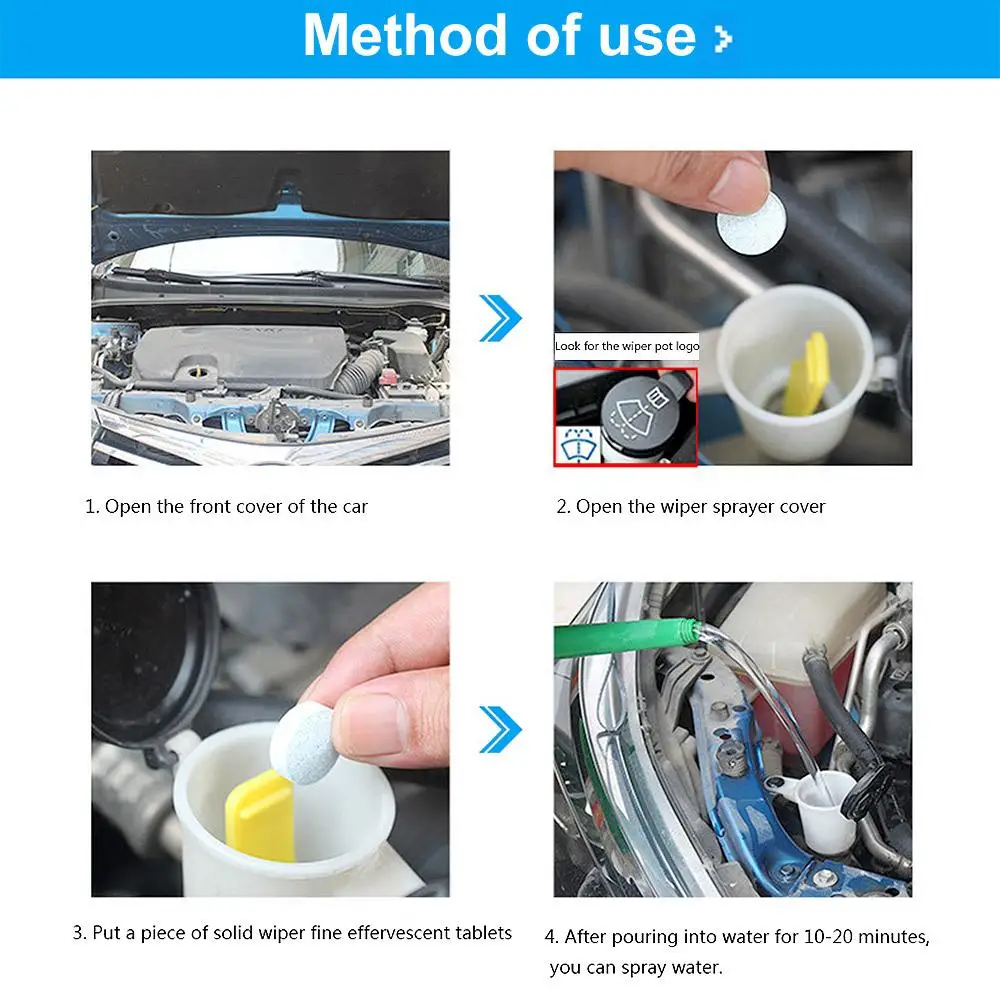 Method of use

Look for the wiper pot logo

1. Open the front cover of the car

2. Open the wiper sprayer cover

3. Put a piece of solid wiper fine effervescent tablets

4. After pouring into water for 10-20 minutes, you can spray water.