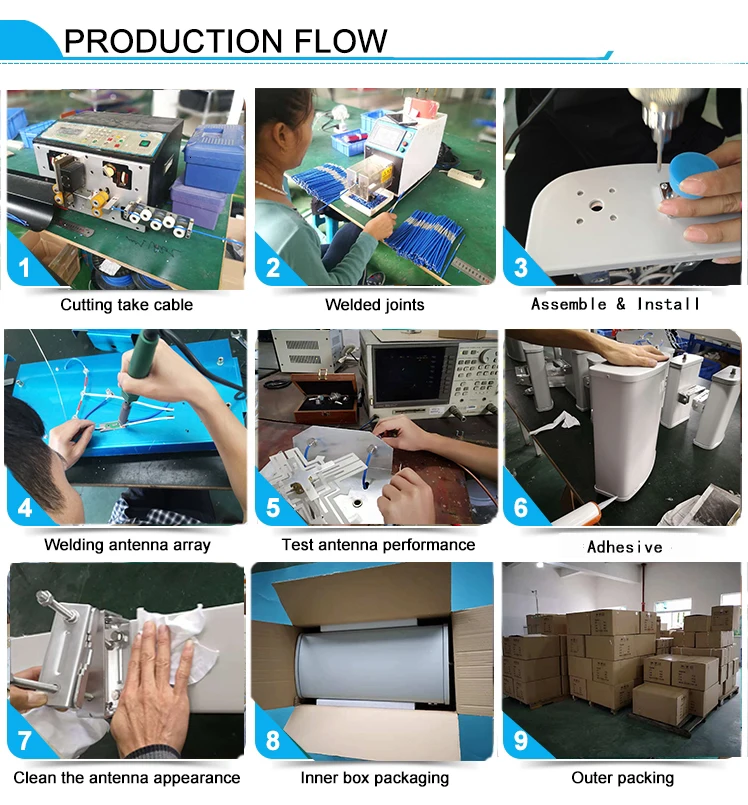 PRODUCTION FLOW

1
Cutting take cable

2
Welded joints

3
Assemble & Install

4
Welding antenna array

5
Test antenna performance

6
Adhesive

7
Clean the antenna appearance

8
Inner box packaging

9
Outer packing