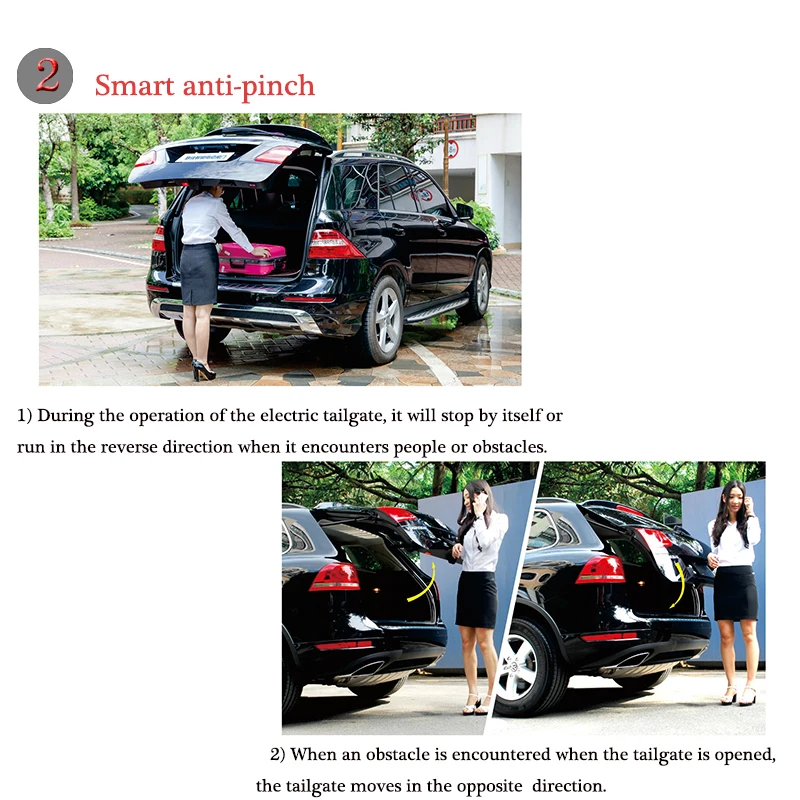 2 Smart anti-pinch

1) During the operation of the electric tailgate, it will stop by itself or run in the reverse direction when it encounters people or obstacles.

2) When an obstacle is encountered when the tailgate is opened, the tailgate moves in the opposite direction.