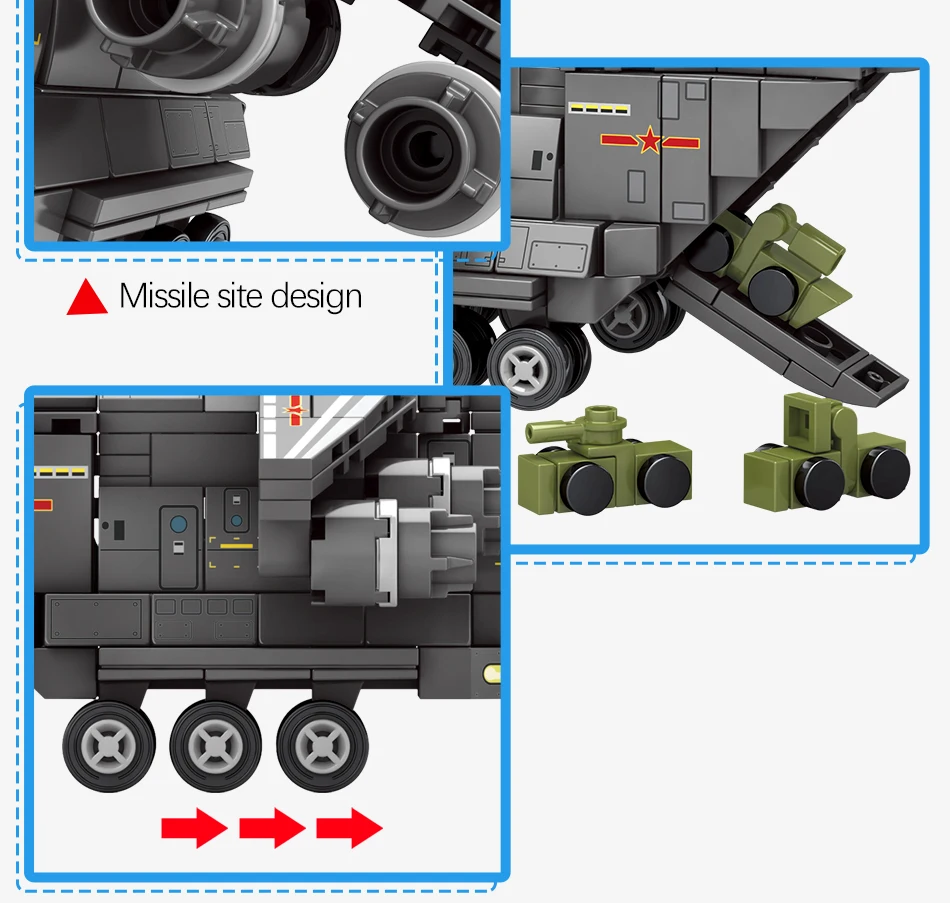 Missile site design