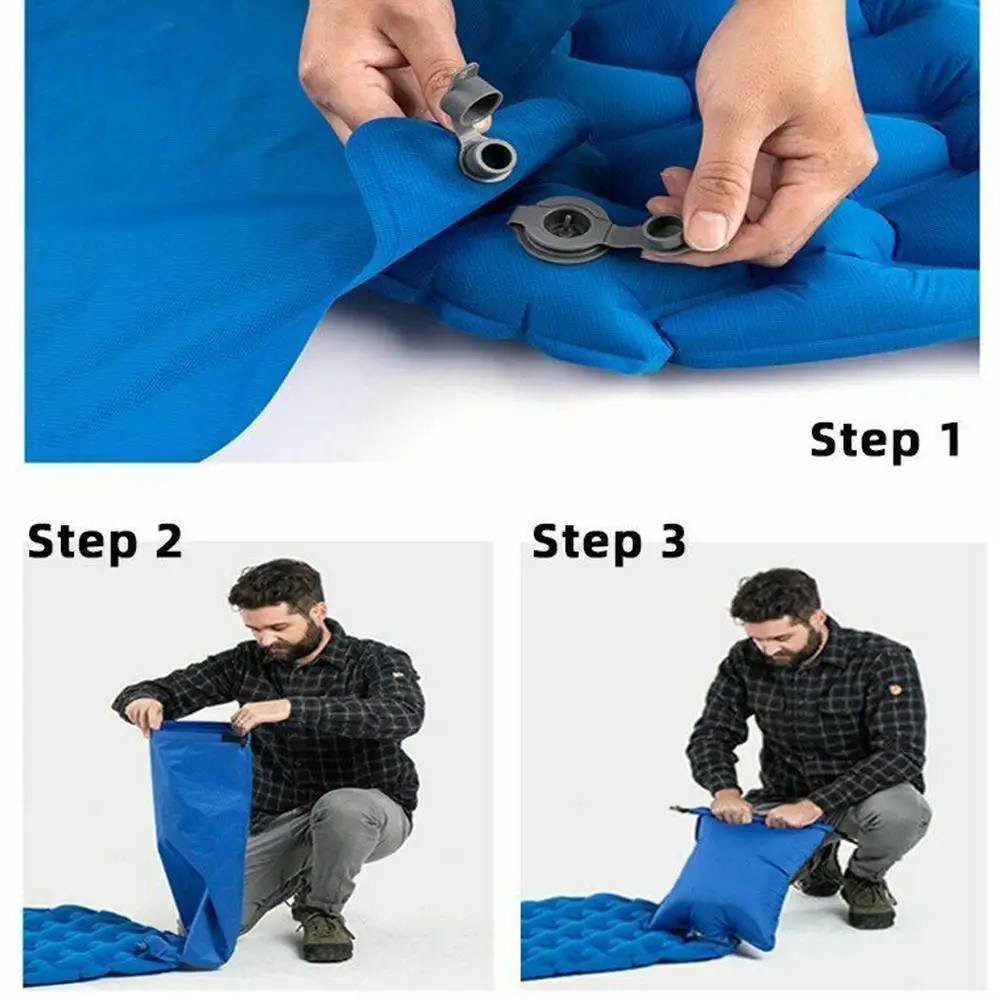 Step 1

Step 2

Step 3