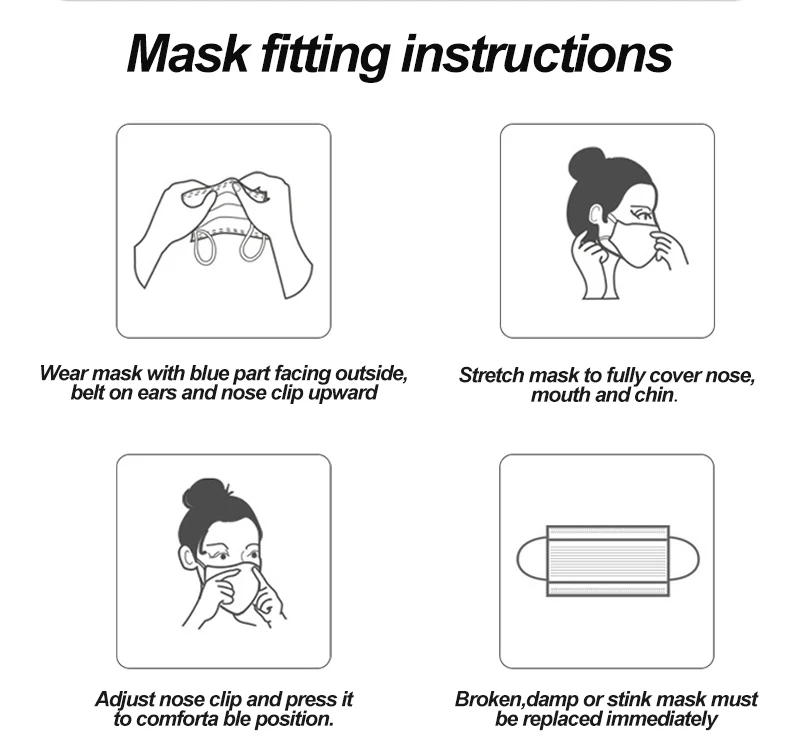 Mask fitting instructions

Wear mask with blue part facing outside, belt on ears and nose clip upward

Stretch mask to fully cover nose, mouth and chin.

Adjust nose clip and press it to comforta ble position.

Broken,damp or stink mask must be replaced immediately