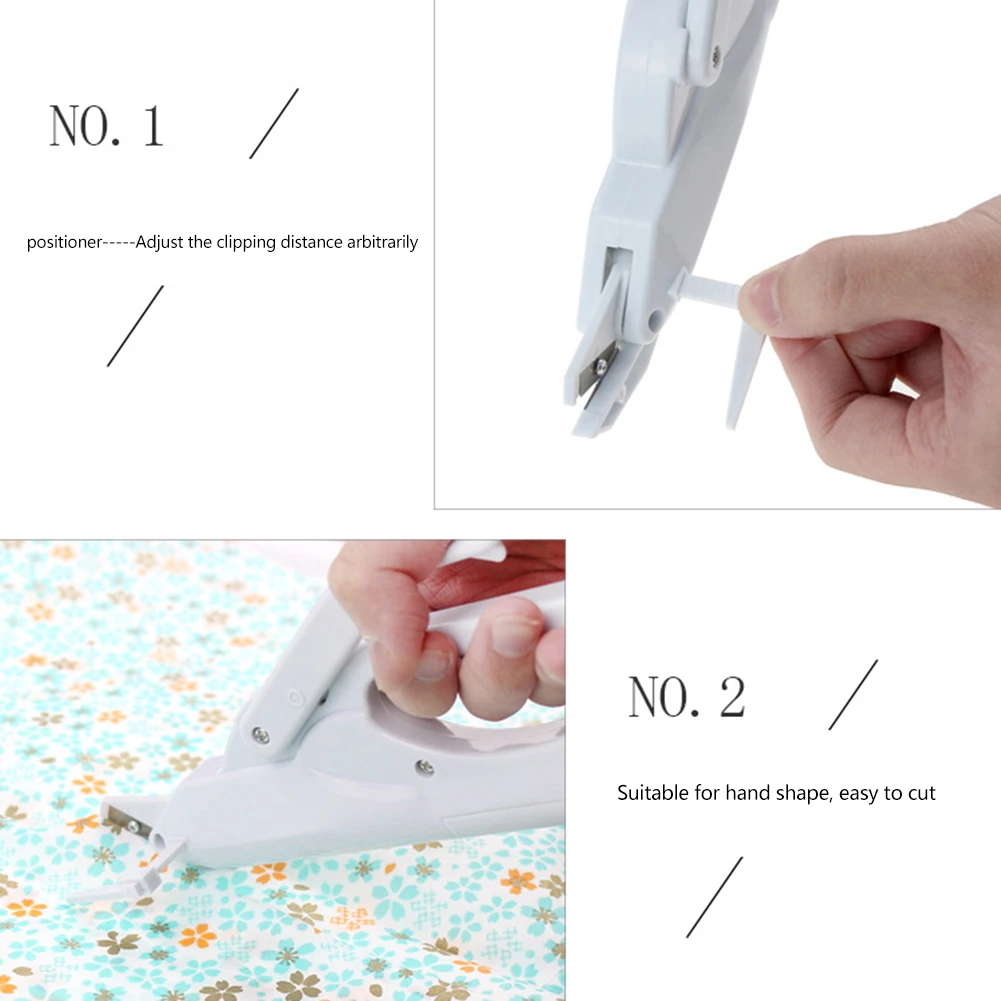 NO. 1

positioner-----Adjust the clipping distance arbitrarily

NO. 2

Suitable for hand shape, easy to cut