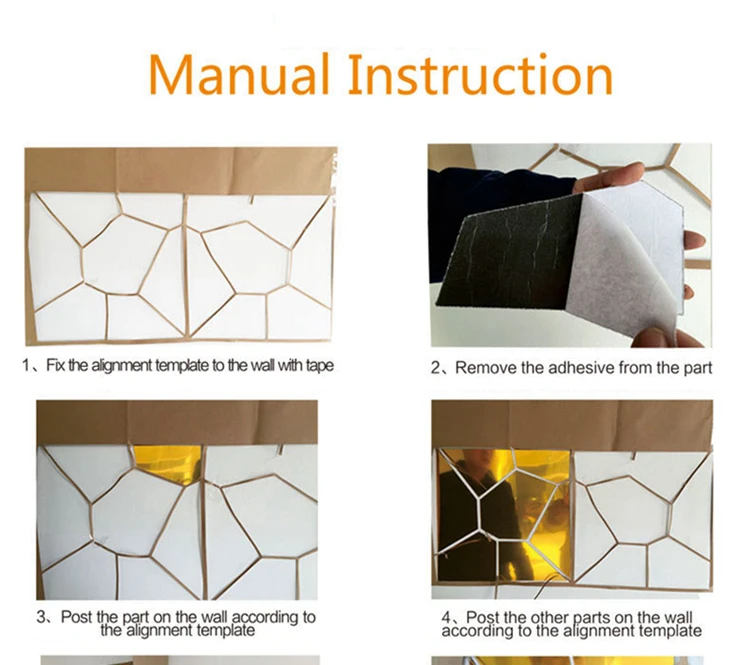 Manual Instruction

1、Fix the alignment template to the wall with tape

2、Remove the adhesive from the part

3、Post the part on the wall according to the alignment template

4、Post the other parts on the wall according to the alignment template