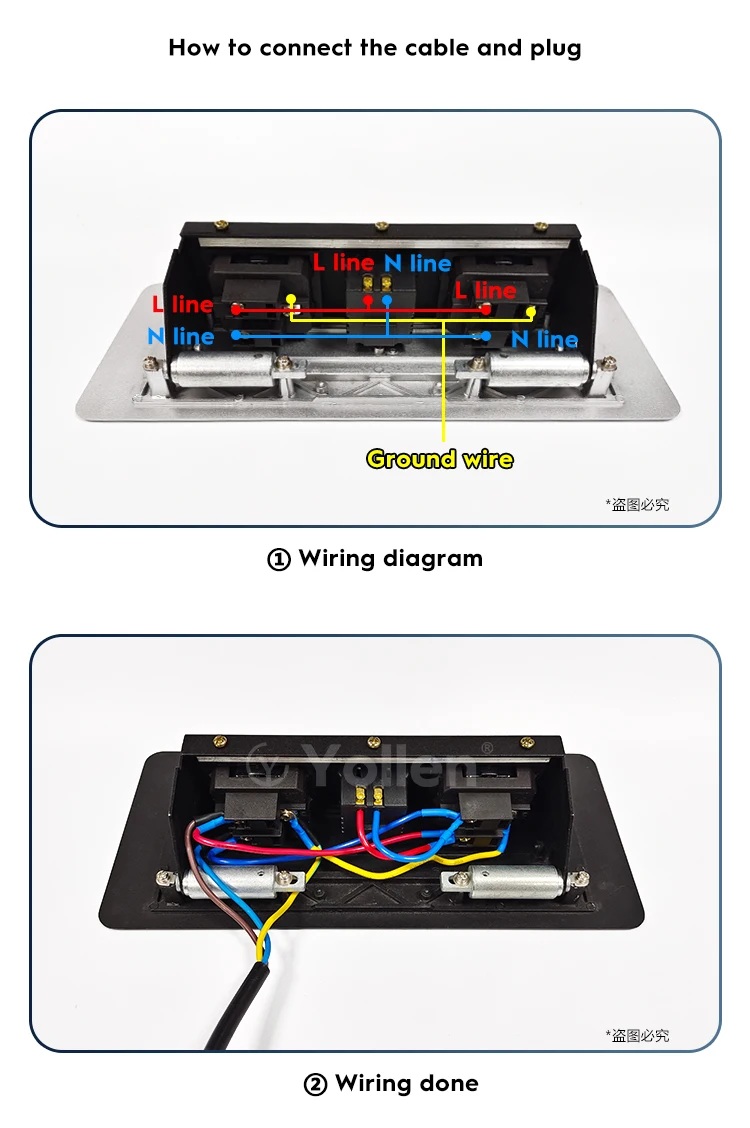 How to connect the cable and plug

L line N line
L line
L line
N line
N line
Ground wire
*盗图必究

① Wiring diagram

Yollen ®
*盗图必究

② Wiring done