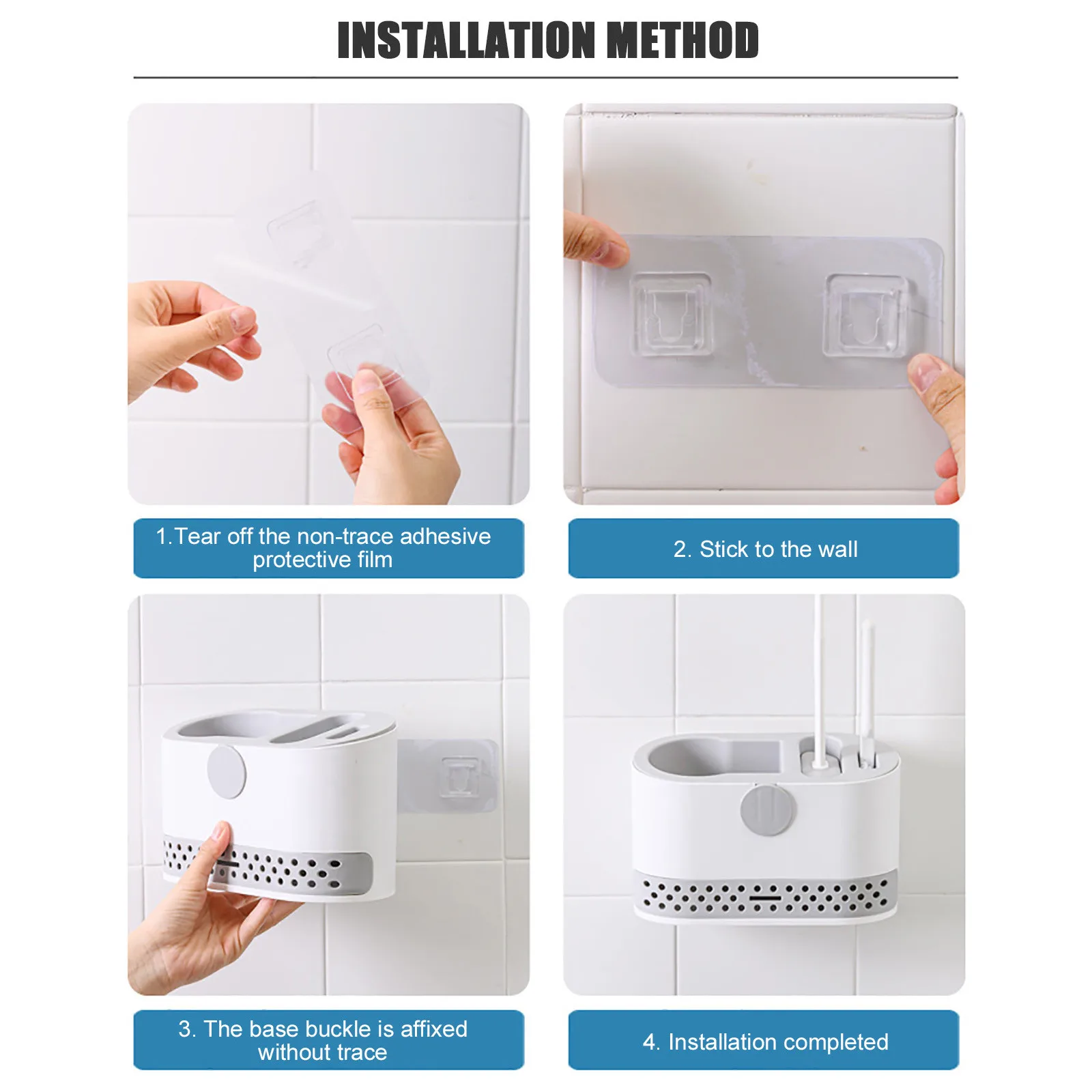 INSTALLATION METHOD

1.Tear off the non-trace adhesive protective film

2. Stick to the wall

3. The base buckle is affixed without trace

4. Installation completed