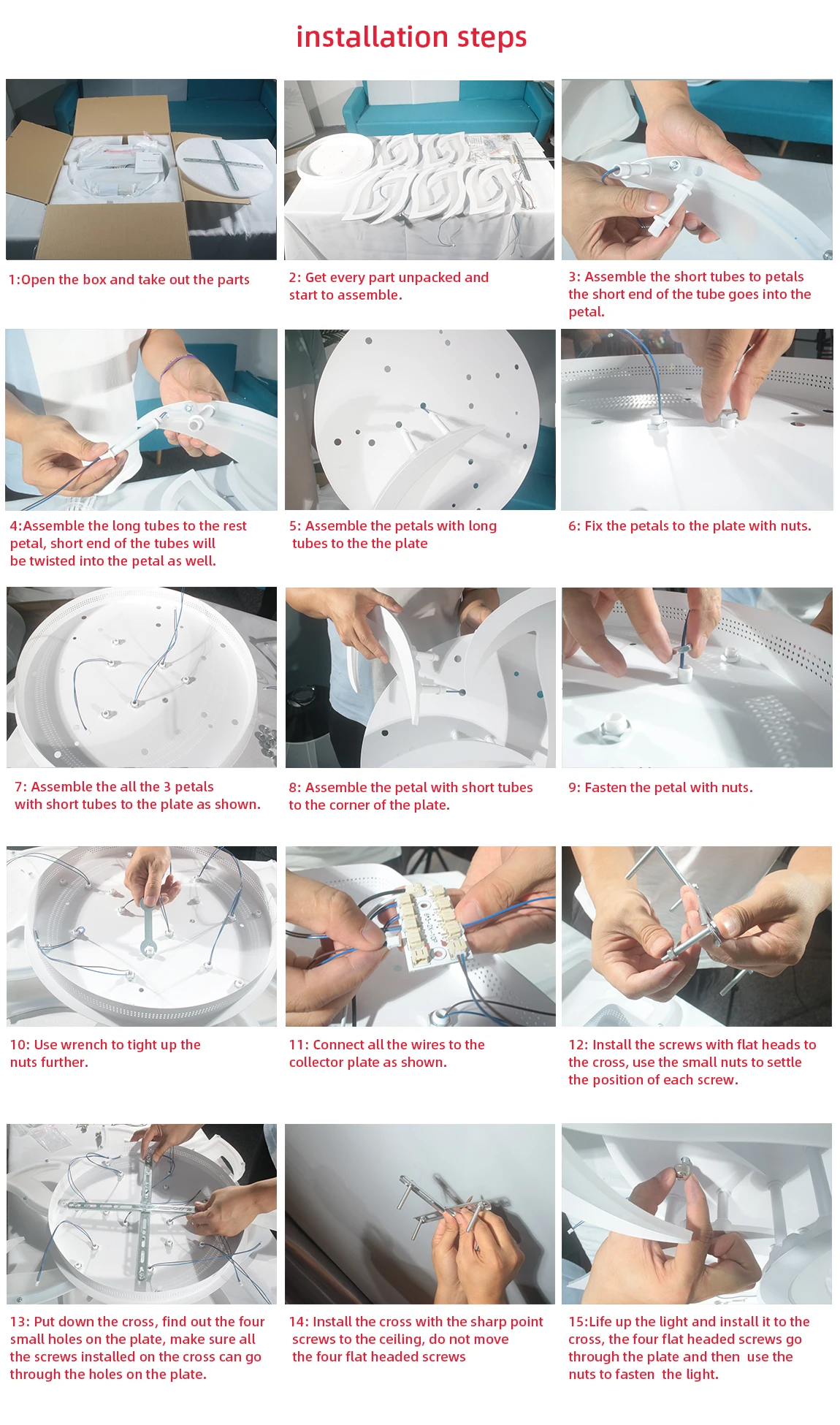 installation steps

1:Open the box and take out the parts

2: Get every part unpacked and start to assemble.

3: Assemble the short tubes to petals the short end of the tube goes into the petal.

4:Assemble the long tubes to the rest petal, short end of the tubes will be twisted into the petal as well.

5: Assemble the petals with long tubes to the the plate

6: Fix the petals to the plate with nuts.

7: Assemble the all the 3 petals with short tubes to the plate as shown.

8: Assemble the petal with short tubes to the corner of the plate.

9: Fasten the petal with nuts.

10: Use wrench to tight up the nuts further.

11: Connect all the wires to the collector plate as shown.

12: Install the screws with flat heads to the cross, use the small nuts to settle the position of each screw.

13: Put down the cross, find out the four small holes on the plate, make sure all the screws installed on the cross can go through the holes on the plate.

14: Install the cross with the sharp point screws to the ceiling, do not move the four flat headed screws

15:Life up the light and install it to the cross, the four flat headed screws go through the plate and then use the nuts to fasten the light.