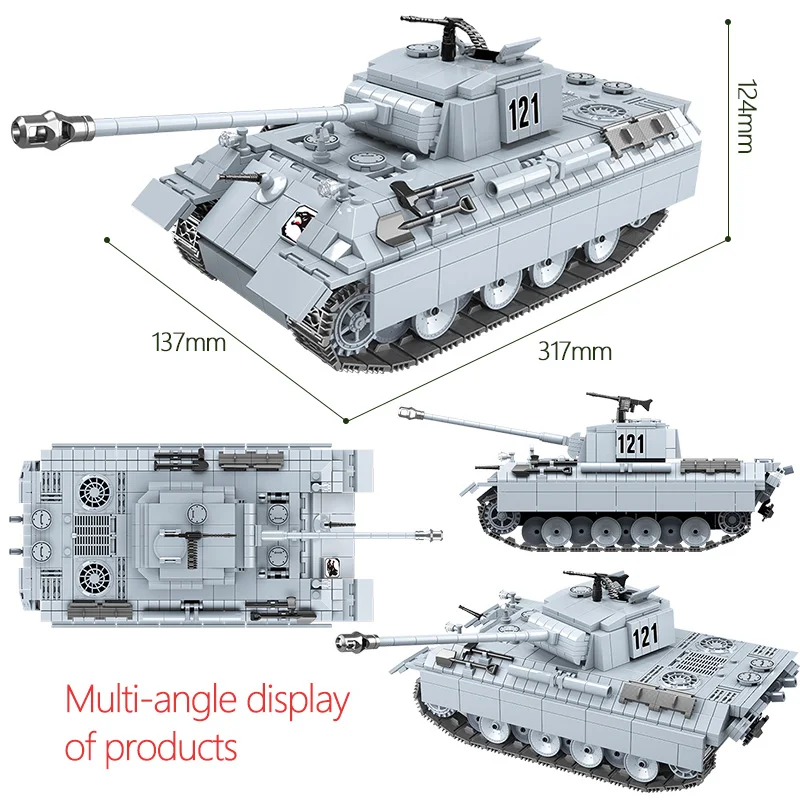 121

124mm

137mm

317mm

121

121

Multi-angle display of products