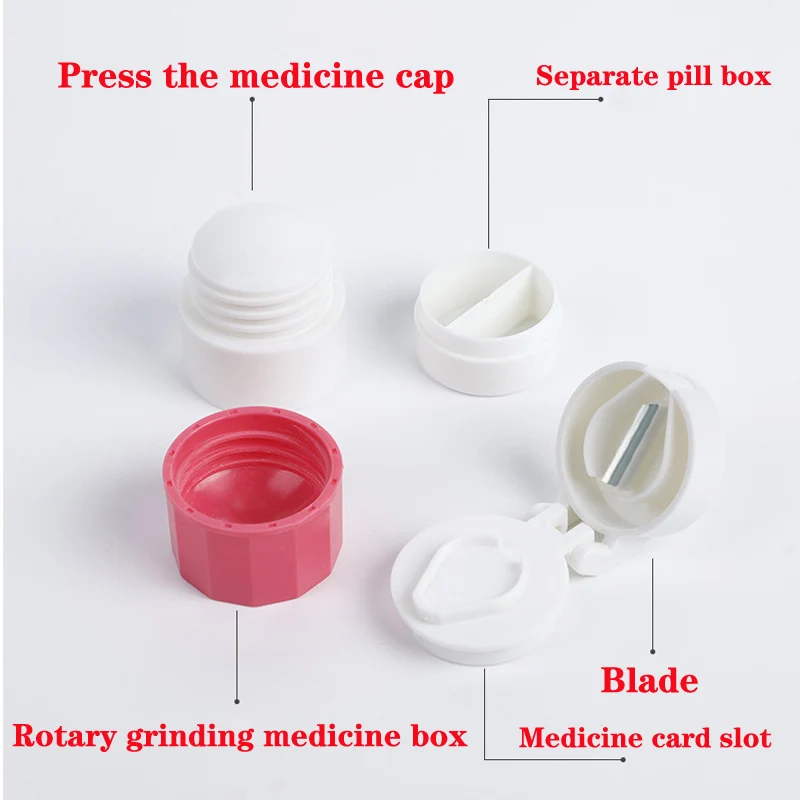 Press the medicine cap

Separate pill box

Blade

Rotary grinding medicine box

Medicine card slot