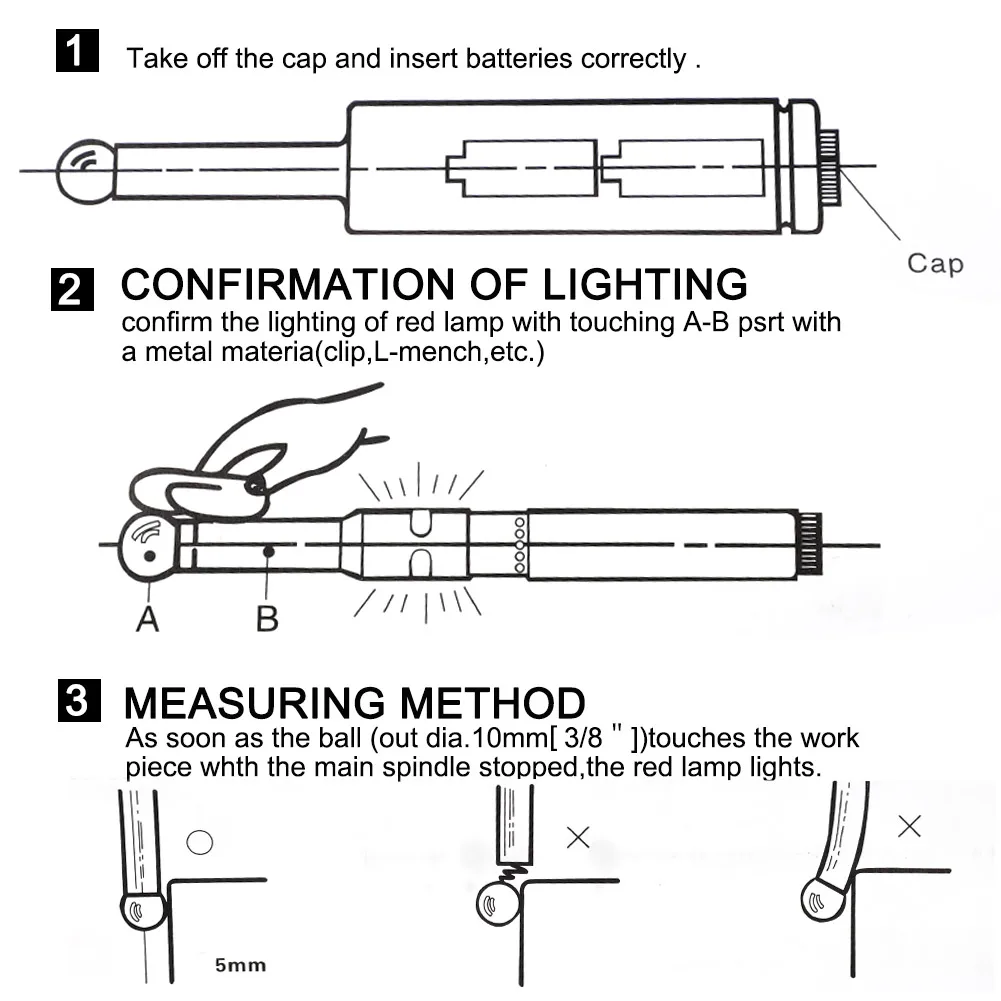 1 Take off the cap and insert batteries correctly .

Cap

2 CONFIRMATION OF LIGHTING
confirm the lighting of red lamp with touching A-B psrt with a metal materia(clip,L-mench,etc.)

A B

3 MEASURING METHOD
As soon as the ball (out dia.10mm[ 3/8 " ])touches the work piece whth the main spindle stopped,the red lamp lights.

○ × ×

5mm