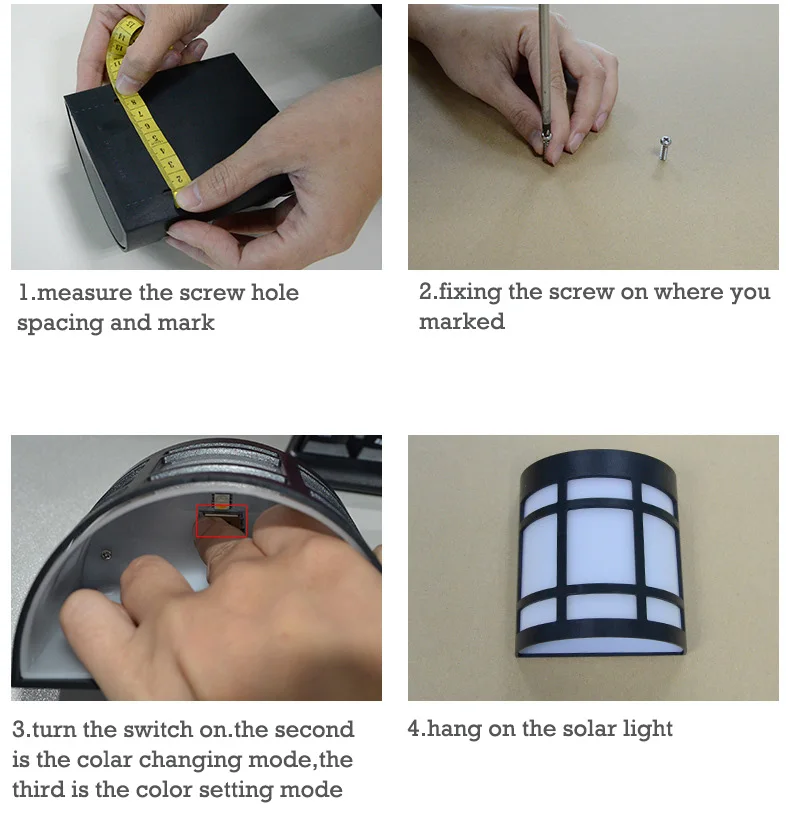 1.measure the screw hole spacing and mark

2.fixing the screw on where you marked

3.turn the switch on.the second is the colar changing mode,the third is the color setting mode

4.hang on the solar light