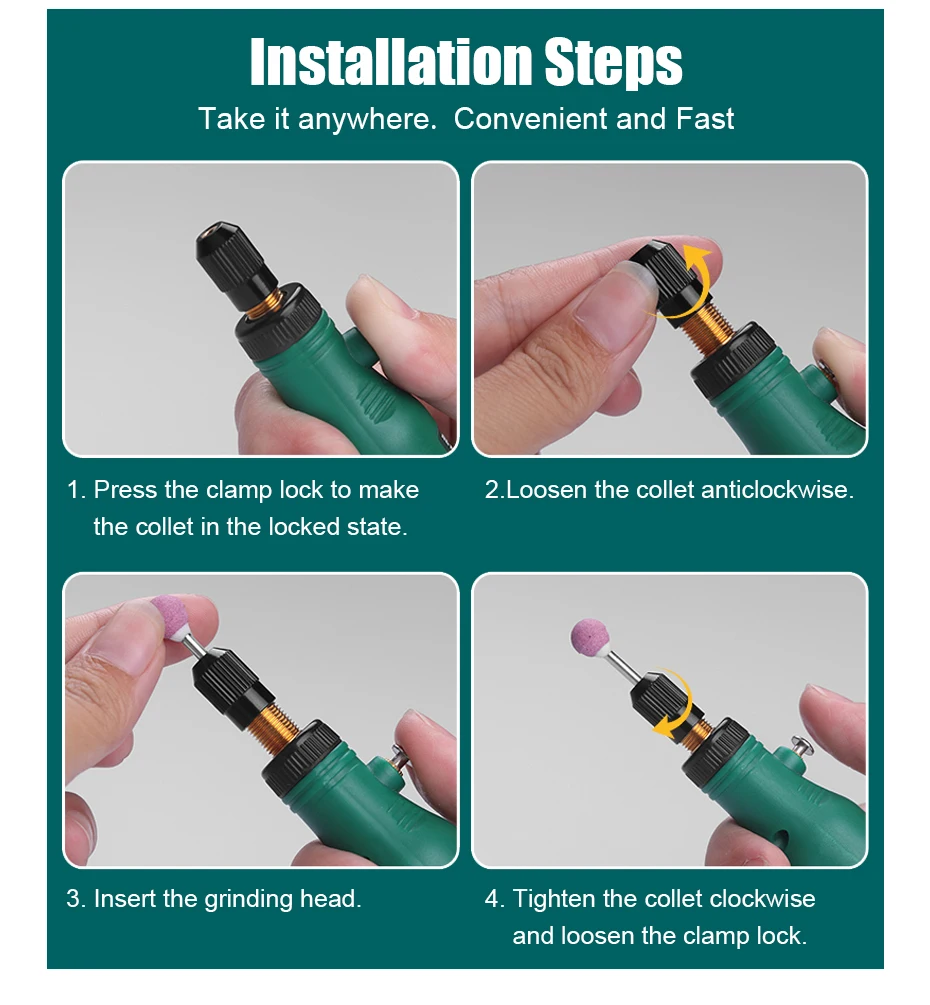 Installation Steps

Take it anywhere. Convenient and Fast

1. Press the clamp lock to make the collet in the locked state.

2.Loosen the collet anticlockwise.

3. Insert the grinding head.

4. Tighten the collet clockwise and loosen the clamp lock.