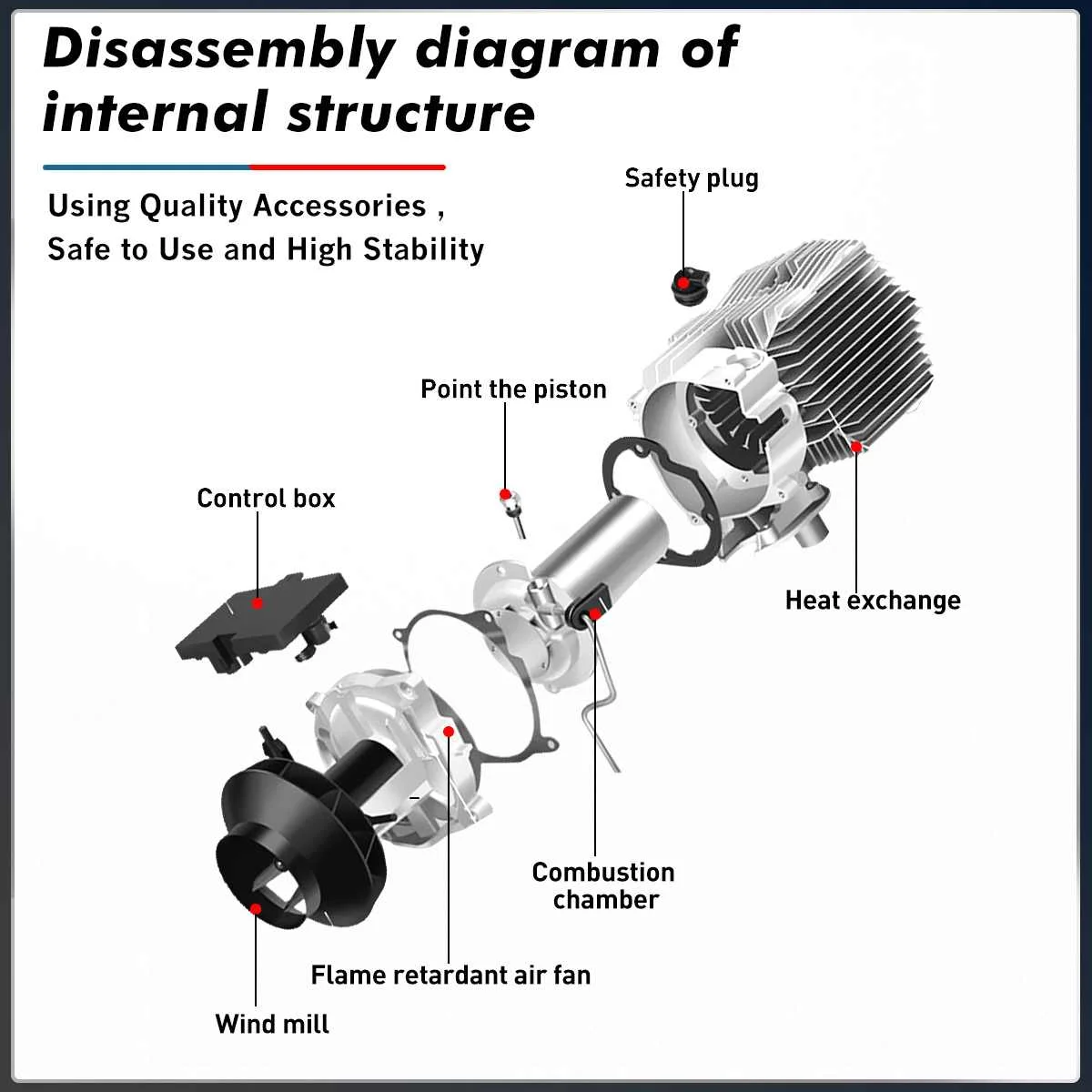 Disassembly diagram of internal structure

Using Quality Accessories ,
Safe to Use and High Stability

Safety plug

Point the piston

Control box

Heat exchange

Combustion chamber

Flame retardant air fan

Wind mill