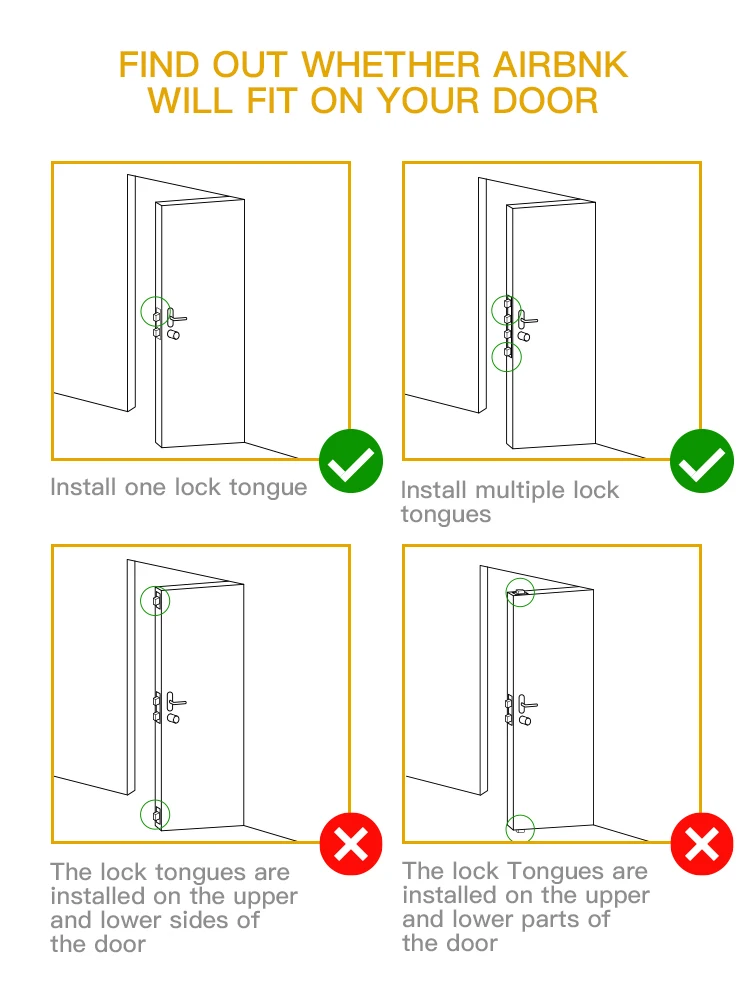 FIND OUT WHETHER AIRBNK WILL FIT ON YOUR DOOR

Install one lock tongue

Install multiple lock tongues

The lock tongues are installed on the upper and lower sides of the door

The lock Tongues are installed on the upper and lower parts of the door